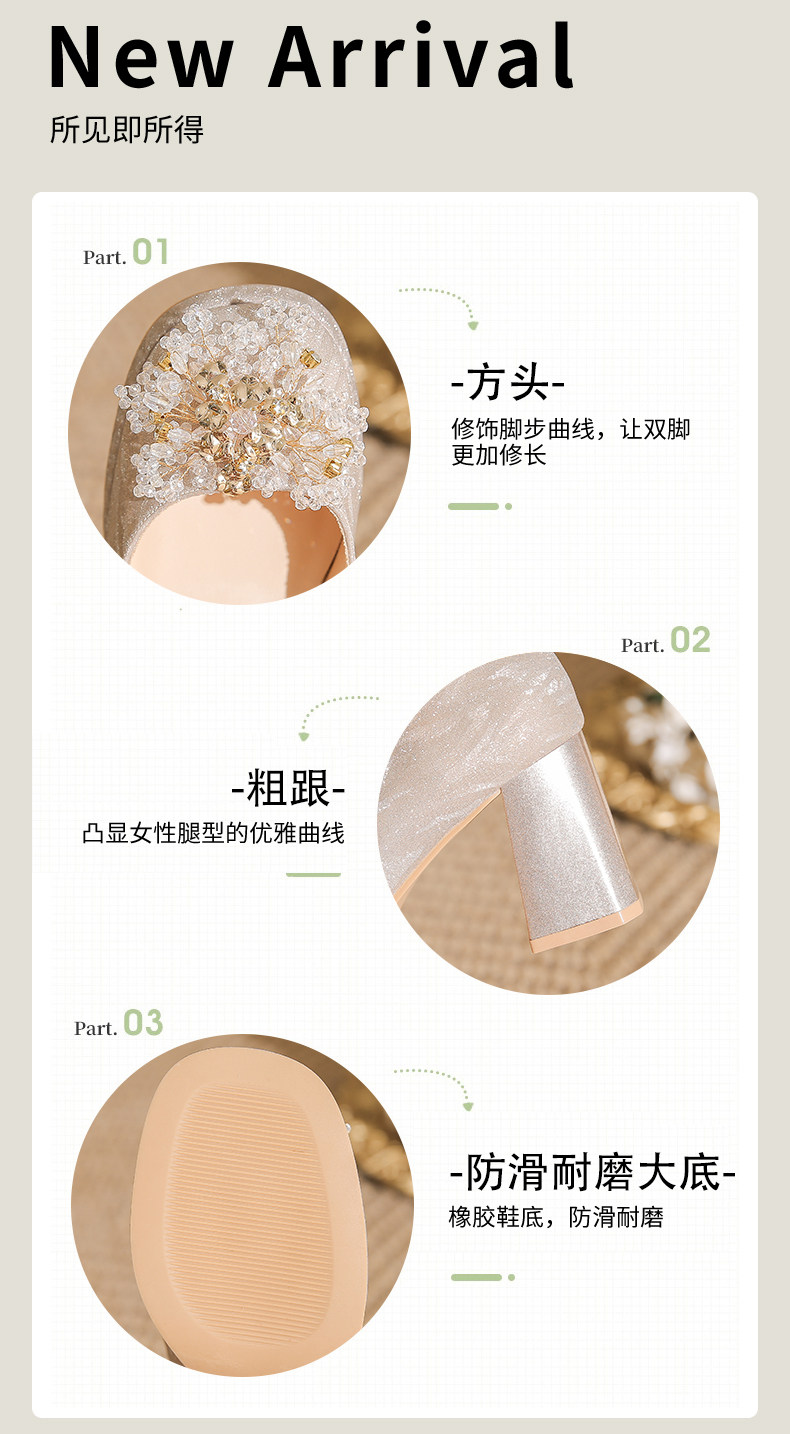 New Arrival

所见即所得

Part. 01

-方头-

修饰脚步曲线，让双脚更加修长

Part. 02

-粗跟-

凸显女性腿型的优雅曲线

Part. 03

-防滑耐磨大底-

橡胶鞋底，防滑耐磨