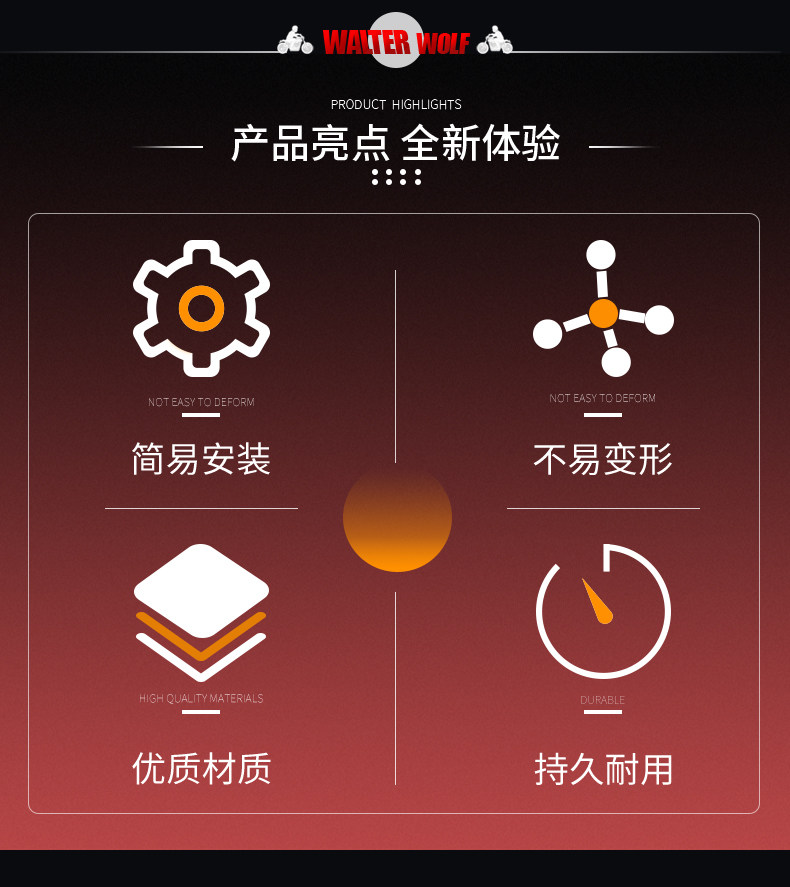 WALTER WOLF

PRODUCT HIGHLIGHTS

产品亮点 全新体验

NOT EASY TO DEFORM

简易安装

NOT EASY TO DEFORM

不易变形

HIGH QUALITY MATERIALS

优质材质

DURABLE

持久耐用