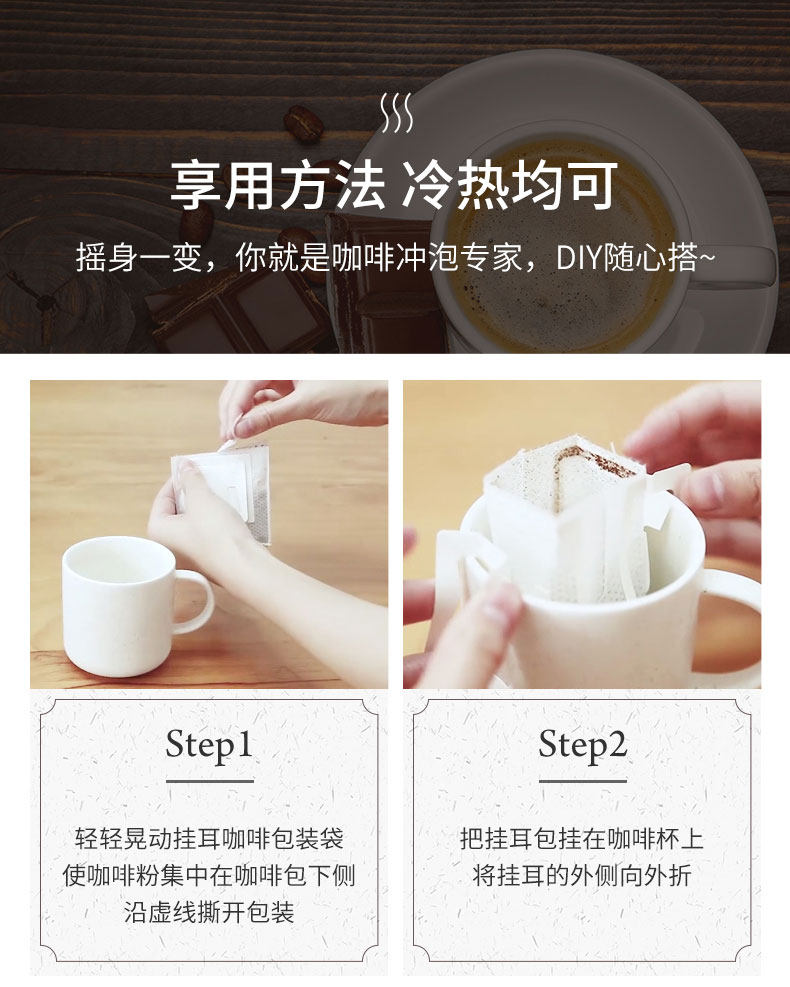 享用方法 冷热均可

摇身一变，你就是咖啡冲泡专家，DIY随心搭~

Step1

轻轻晃动挂耳咖啡包装袋
使咖啡粉集中在咖啡包下侧
沿虚线撕开包装

Step2

把挂耳包挂在咖啡杯上
将挂耳的外侧向外折