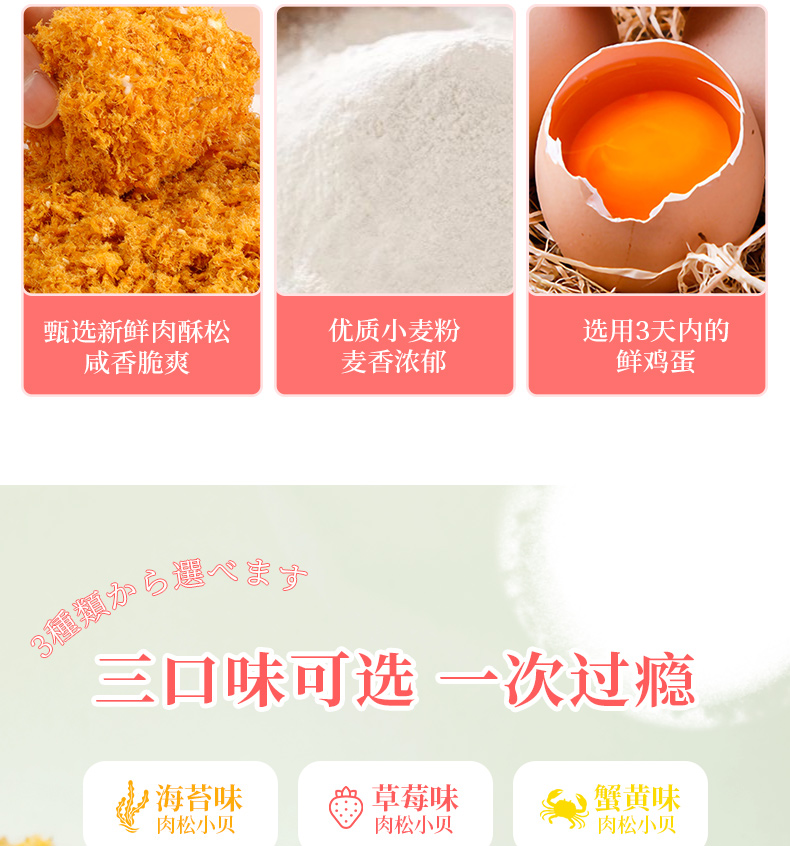 甄选新鲜肉酥松
咸香脆爽

优质小麦粉
麦香浓郁

选用3天内的
鲜鸡蛋

3種類から選べます

三口味可选 一次过瘾

海苔味
肉松小贝

草莓味
肉松小贝

蟹黄味
肉松小贝