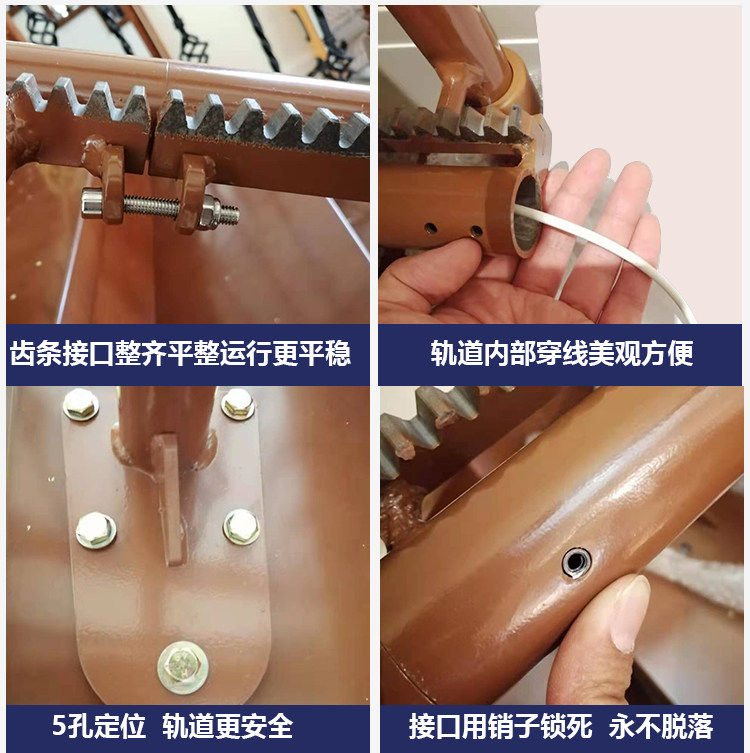 齿条接口整齐平整运行更平稳

轨道内部穿线美观方便

5孔定位 轨道更安全

接口用销子锁死 永不脱落