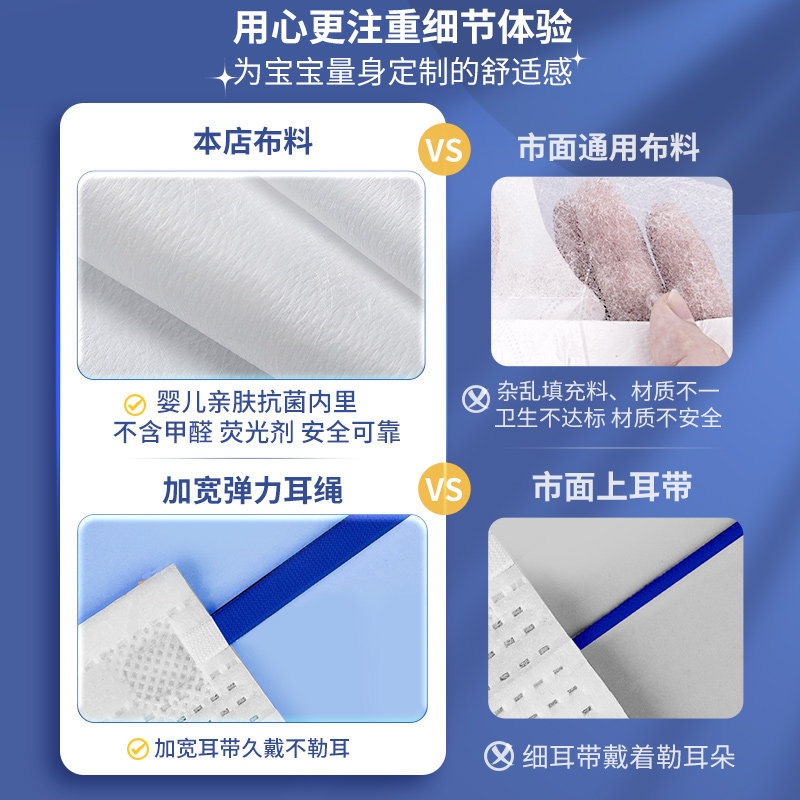 用心更注重细节体验

为宝宝量身定制的舒适感

本店布料

VS

市面通用布料

婴儿亲肤抗菌内里
不含甲醛 荧光剂 安全可靠

杂乱填充料、材质不一
卫生不达标 材质不安全

加宽弹力耳绳

VS

市面上耳带

加宽耳带久戴不勒耳

细耳带戴着勒耳朵