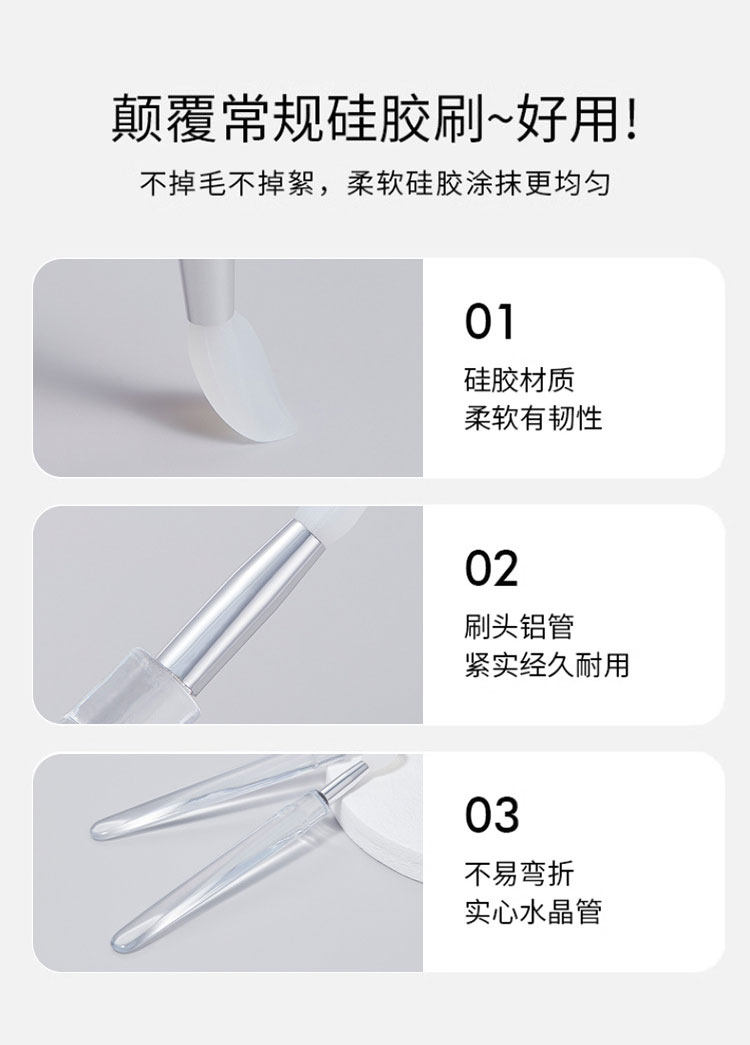 颠覆常规硅胶刷~好用!

不掉毛不掉絮，柔软硅胶涂抹更均匀

01

硅胶材质
柔软有韧性

02

刷头铝管
紧实经久耐用

03

不易弯折
实心水晶管