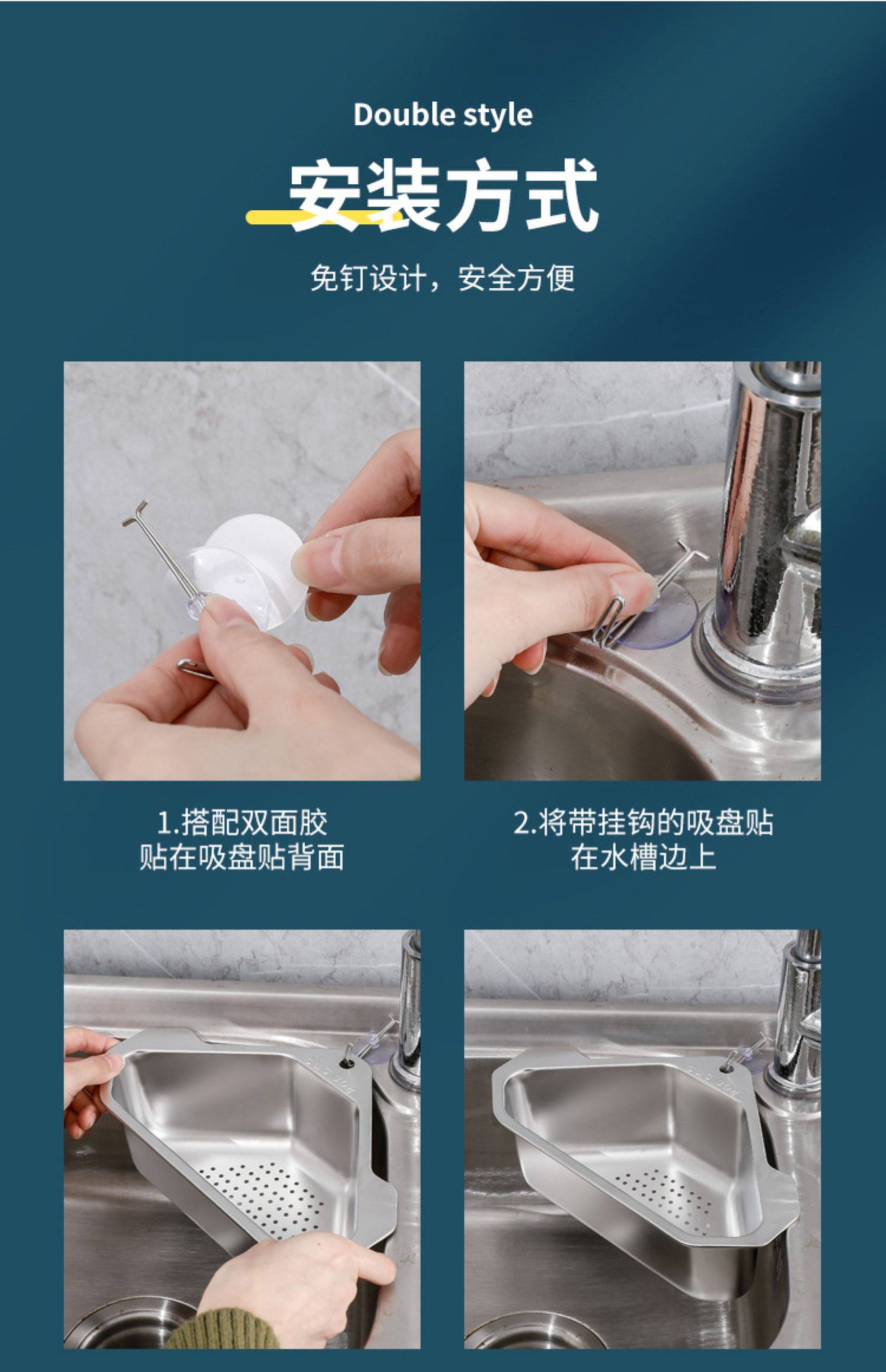 Double style

安装方式

免钉设计，安全方便

1.搭配双面胶
贴在吸盘贴背面

2.将带挂钩的吸盘贴
在水槽边上