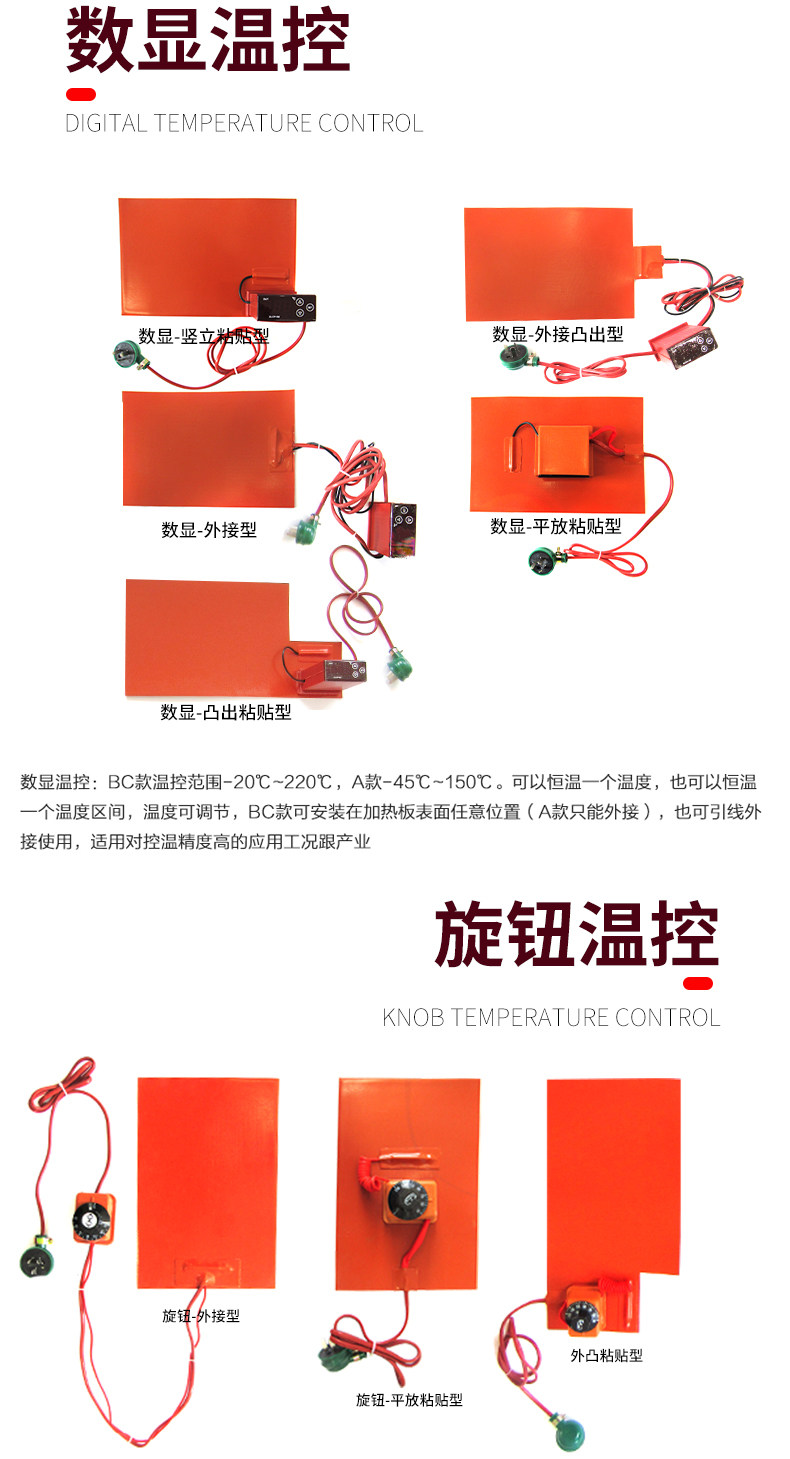 数显温控

DIGITAL TEMPERATURE CONTROL

数显-竖立粘贴型

数显-外接凸出型

数显-外接型

数显-平放粘贴型

数显-凸出粘贴型

数显温控：BC款温控范围-20℃~220℃，A款-45℃~150℃。可以恒温一个温度，也可以恒温一个温度区间，温度可调节，BC款可安装在加热板表面任意位置（A款只能外接），也可引线外接使用，适用对控温精度高的应用工况跟产业

旋钮温控

KNOB TEMPERATURE CONTROL

旋钮-外接型

旋钮-平放粘贴型

外凸粘贴型