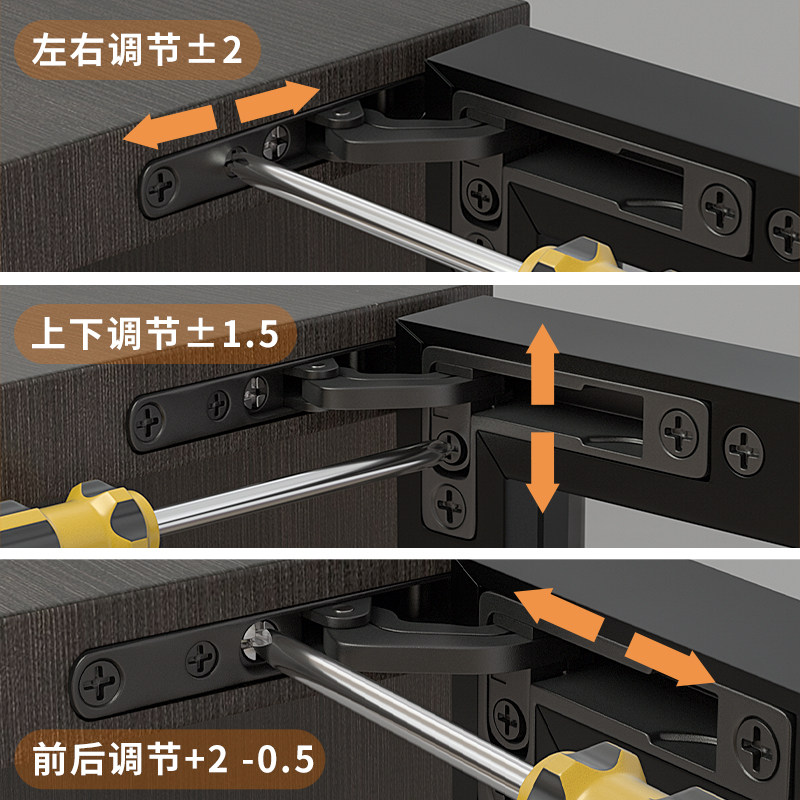 左右调节±2

上下调节±1.5

前后调节+2 -0.5