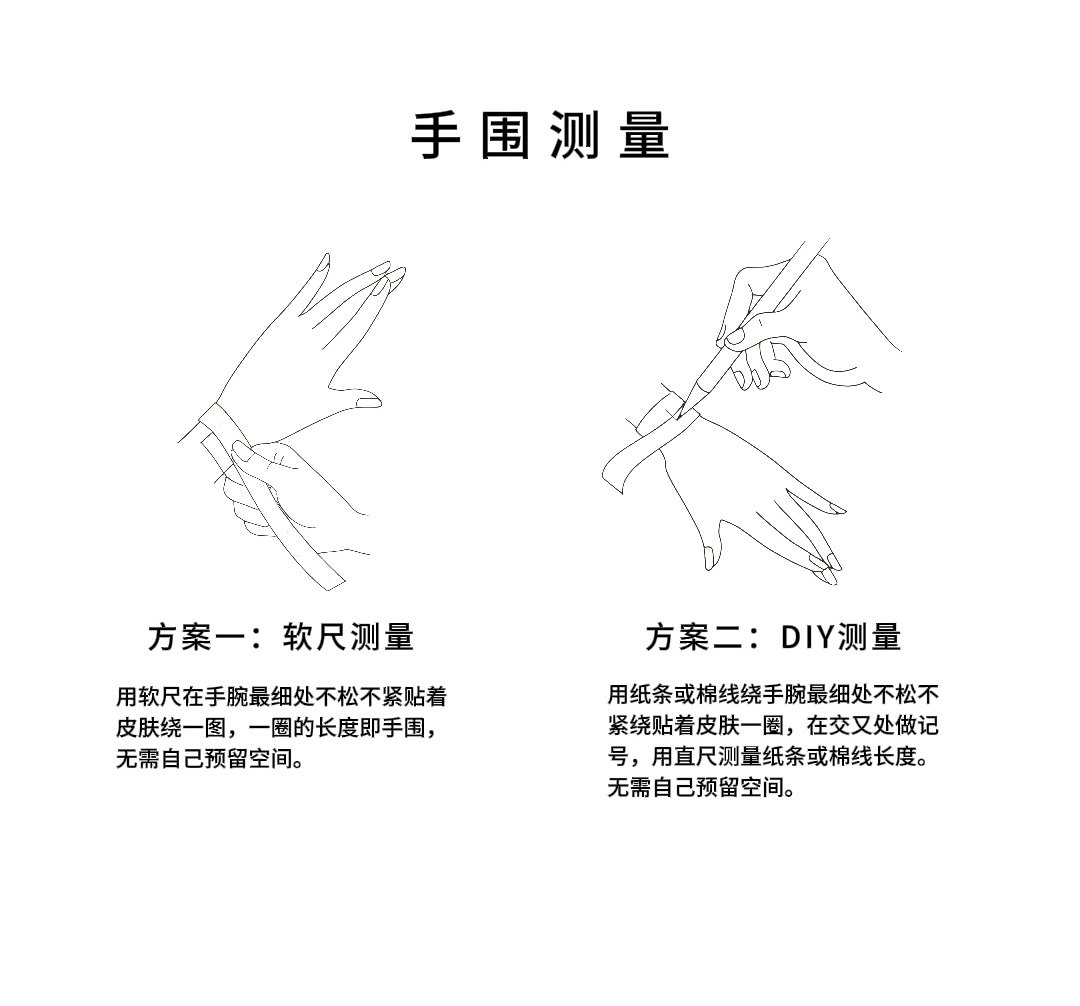 手围测量

方案一：软尺测量

用软尺在手腕最细处不松不紧贴着皮肤绕一图，一圈的长度即手围，无需自己预留空间。

方案二：DIY测量

用纸条或棉线绕手腕最细处不松不紧绕贴着皮肤一圈，在交叉处做记号，用直尺测量纸条或棉线长度。无需自己预留空间。