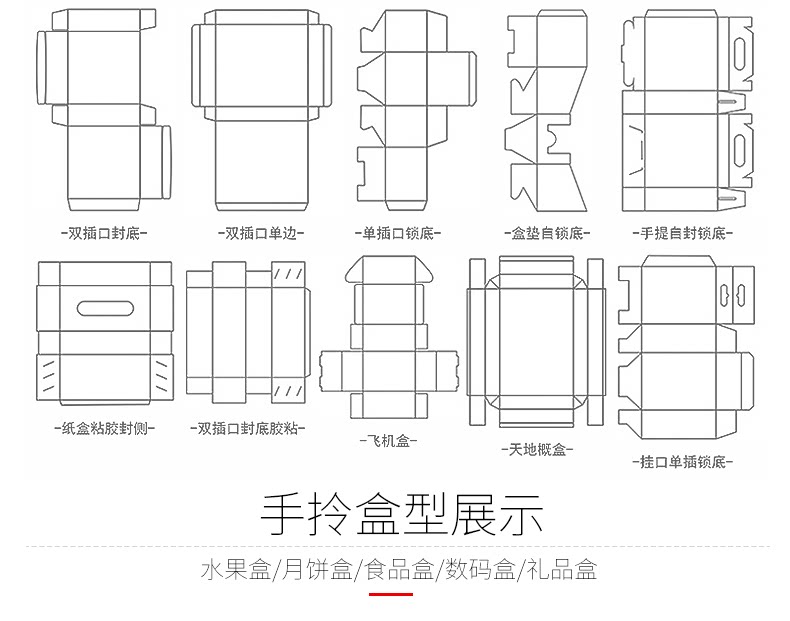 -双插口封底-

-双插口单边-

-单插口锁底-

-盒垫自锁底-

-手提自封锁底-

-纸盒粘胶封侧-

-双插口封底胶粘-

-飞机盒-

-天地概盒-

-挂口单插锁底-

手拎盒型展示

水果盒/月饼盒/食品盒/数码盒/礼品盒