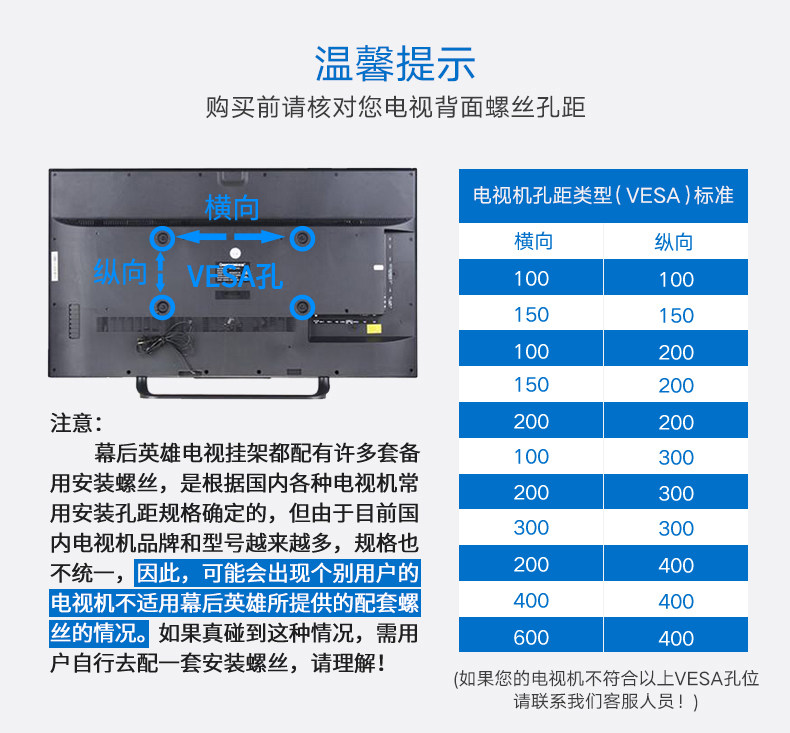 温馨提示
购买前请核对您电视背面螺丝孔距

横向
纵向
VESA孔

注意：
幕后英雄电视挂架都配有许多套备用安装螺丝，是根据国内各种电视机常用安装孔距规格确定的，但由于目前国内电视机品牌和型号越来越多，规格也不统一，因此，可能会出现个别用户的电视机不适用幕后英雄所提供的配套螺丝的情况。如果真碰到这种情况，需用户自行去配一套安装螺丝，请理解！

电视机孔距类型（VESA）标准

| 横向 | 纵向 |
|---|---|
| 100 | 100 |
| 150 | 150 |
| 100 | 200 |
| 150 | 200 |
| 200 | 200 |
| 100 | 300 |
| 200 | 300 |
| 300 | 300 |
| 200 | 400 |
| 400 | 400 |
| 600 | 400 |

(如果您的电视机不符合以上VESA孔位请联系我们客服人员！)