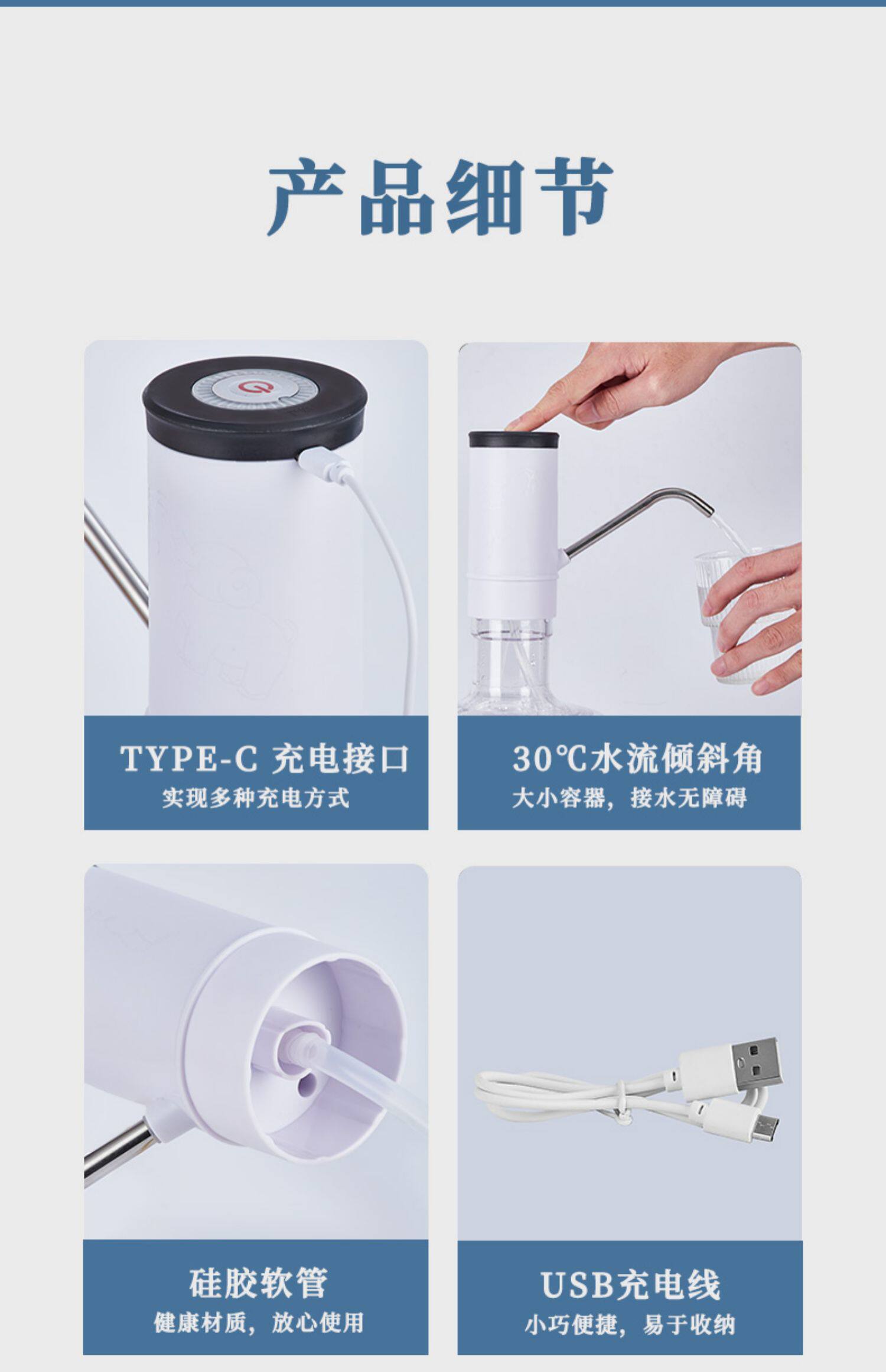 产品细节

TYPE-C 充电接口
实现多种充电方式

30℃水流倾斜角
大小容器，接水无障碍

硅胶软管
健康材质，放心使用

USB充电线
小巧便捷，易于收纳