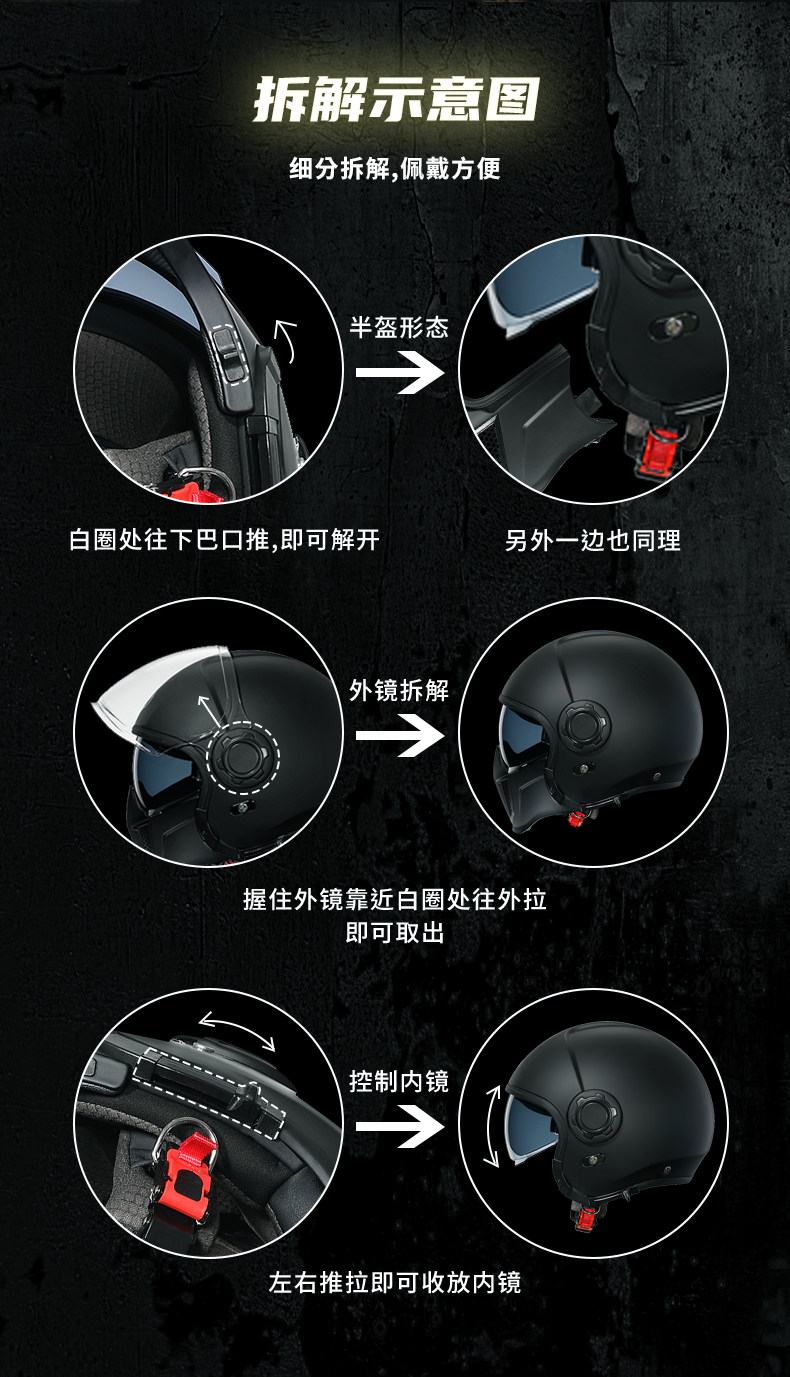 拆解示意图

细分拆解,佩戴方便

半盔形态

白圈处往下巴口推,即可解开

另外一边也同理

外镜拆解

握住外镜靠近白圈处往外拉
即可取出

控制内镜

左右推拉即可收放内镜