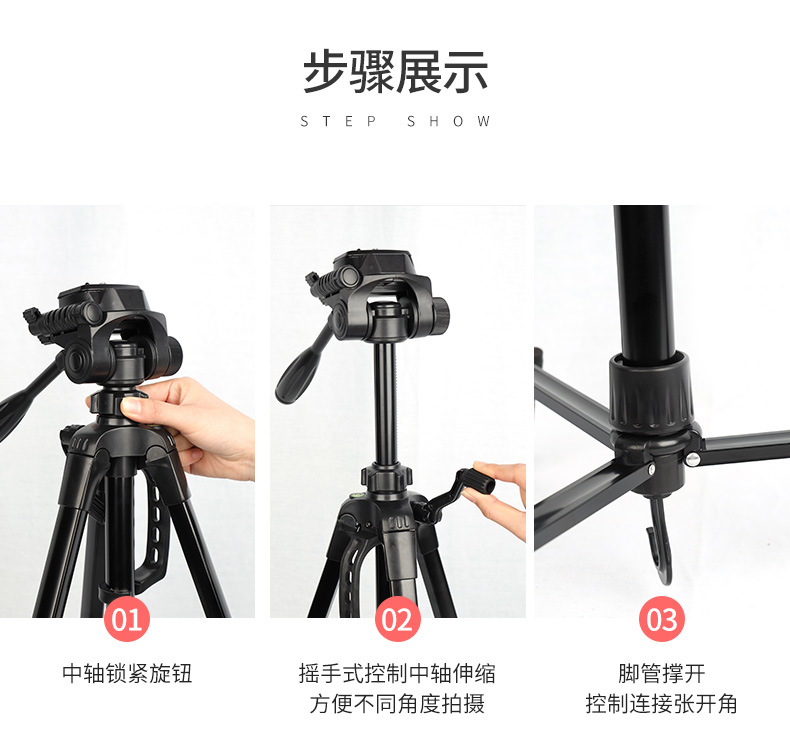 步骤展示
STEP SHOW

01
中轴锁紧旋钮

02
摇手式控制中轴伸缩
方便不同角度拍摄

03
脚管撑开
控制连接张开角