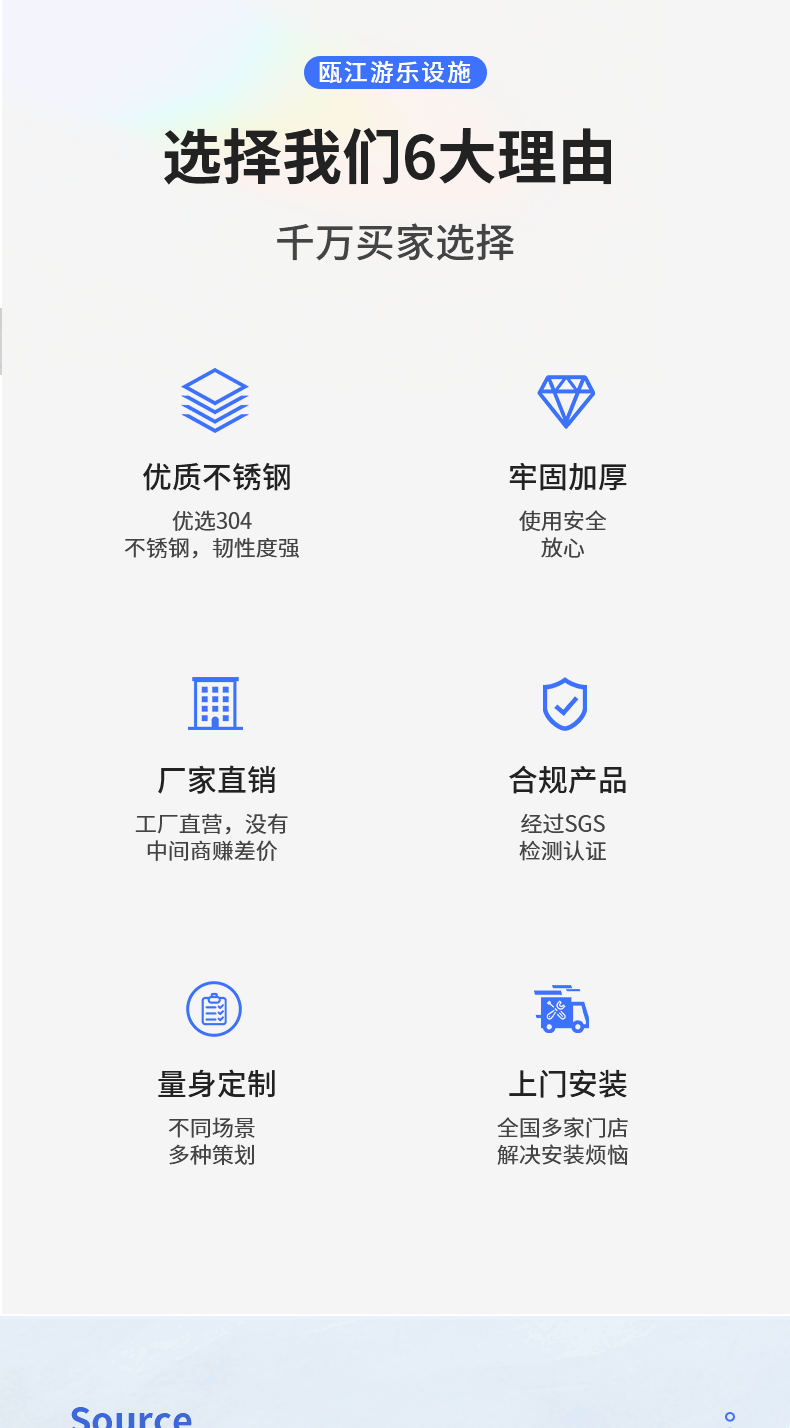 瓯江游乐设施

选择我们6大理由

千万买家选择

优质不锈钢

优选304
不锈钢，韧性度强

牢固加厚

使用安全
放心

厂家直销

工厂直营，没有
中间商赚差价

合规产品

经过SGS
检测认证

量身定制

不同场景
多种策划

上门安装

全国多家门店
解决安装烦恼

Source