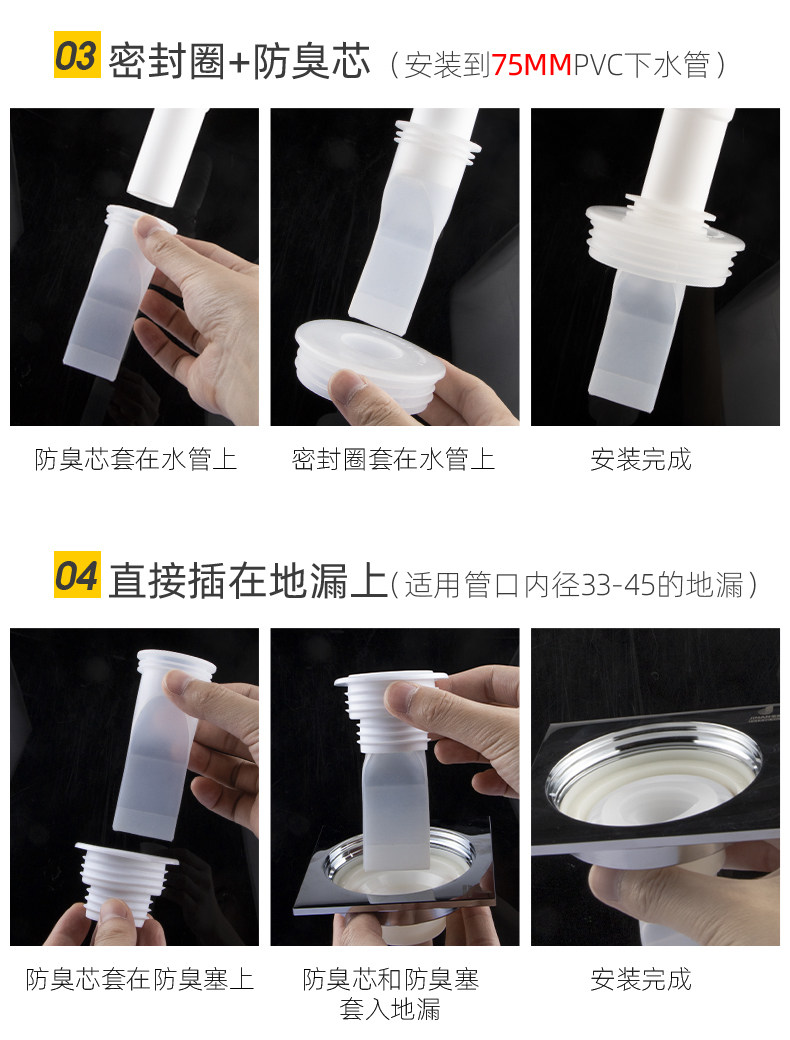 03 密封圈+防臭芯（安装到75MMPVC下水管）

防臭芯套在水管上

密封圈套在水管上

安装完成

04 直接插在地漏上（适用管口内径33-45的地漏）

防臭芯套在防臭塞上

防臭芯和防臭塞套入地漏

安装完成