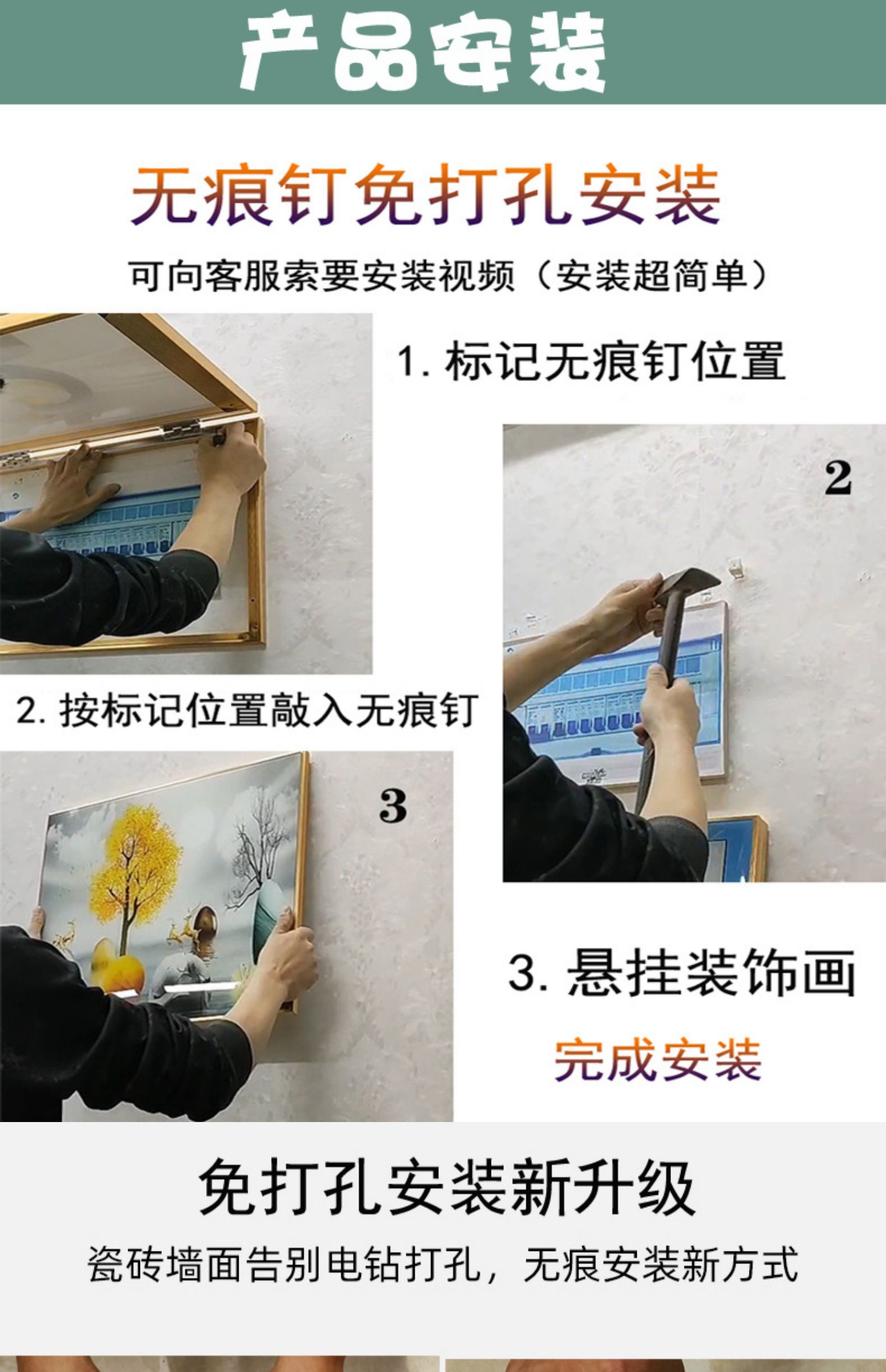 产品安装

无痕钉免打孔安装

可向客服索要安装视频（安装超简单）

1. 标记无痕钉位置

2

2. 按标记位置敲入无痕钉

3

3. 悬挂装饰画

完成安装

免打孔安装新升级

瓷砖墙面告别电钻打孔，无痕安装新方式