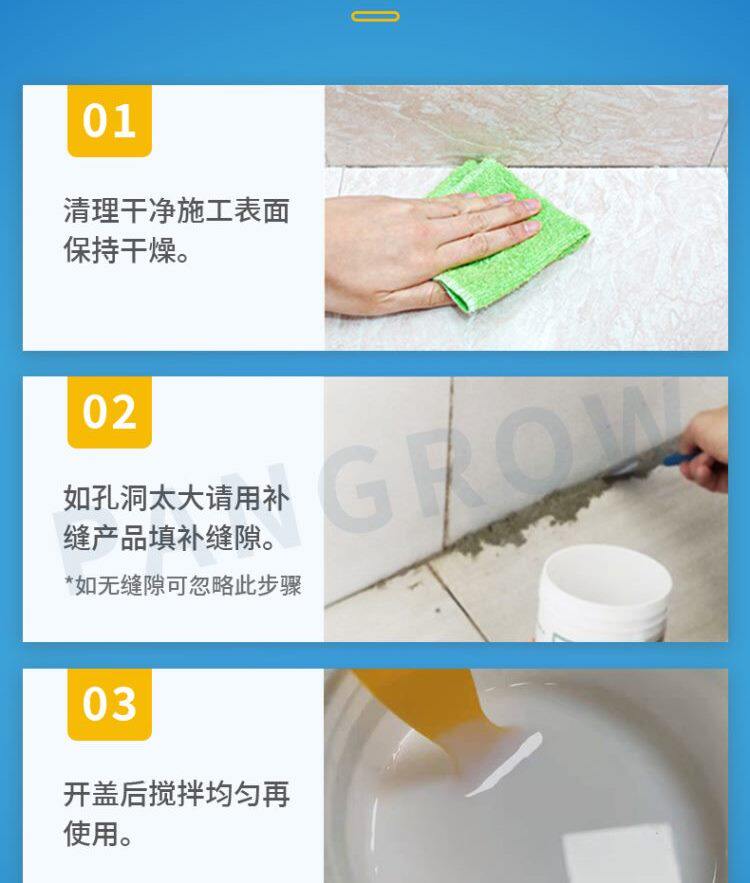 01

清理干净施工表面保持干燥。

02

如孔洞太大请用补缝产品填补缝隙。

*如无缝隙可忽略此步骤

PANGROW

03

开盖后搅拌均匀再使用。