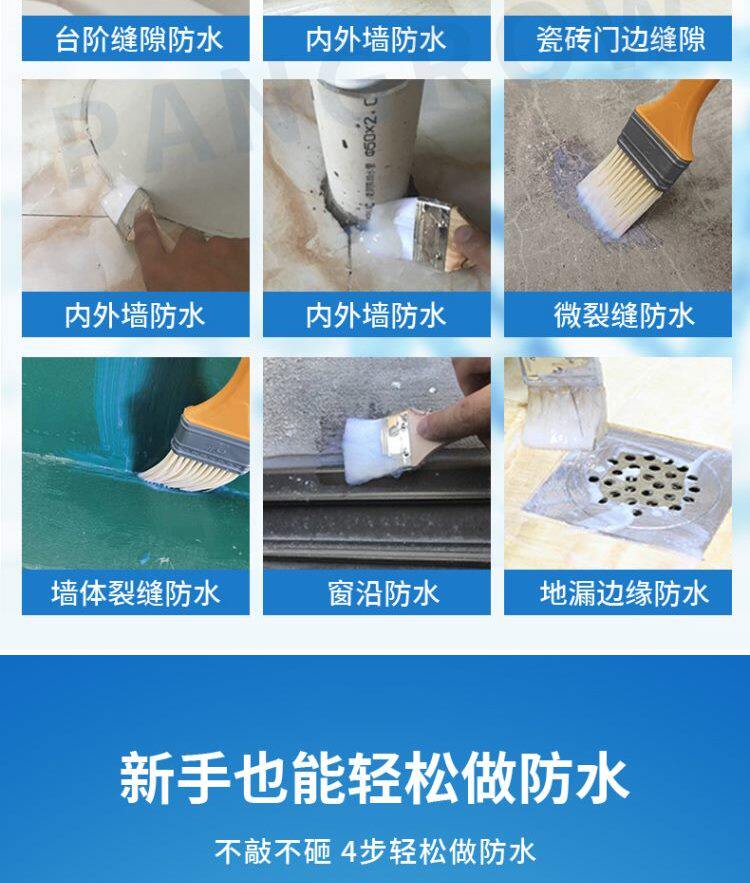 台阶缝隙防水

内外墙防水

瓷砖门边缝隙

内外墙防水

内外墙防水

微裂缝防水

墙体裂缝防水

窗沿防水

地漏边缘防水

新手也能轻松做防水

不敲不砸 4步轻松做防水