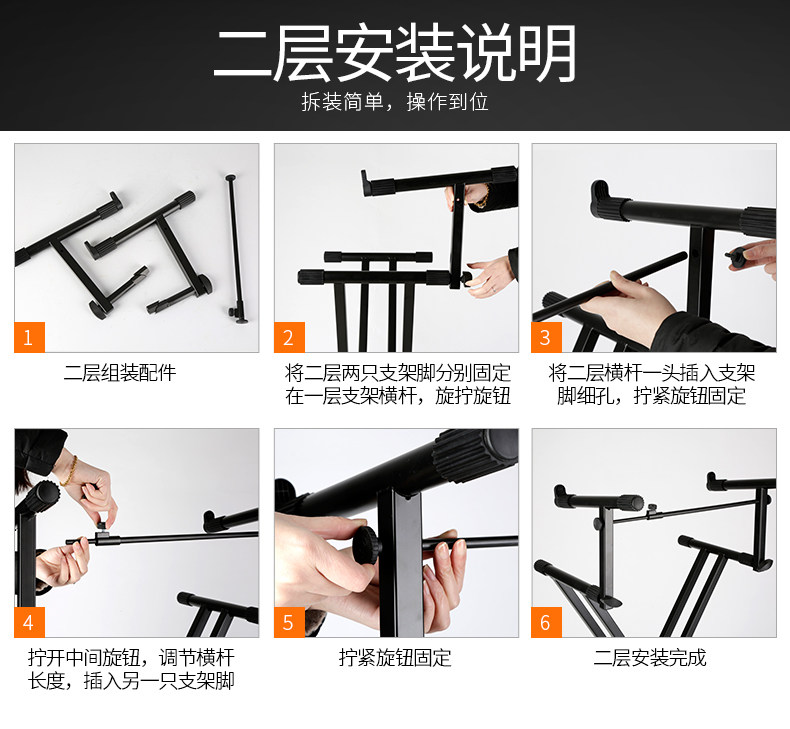 二层安装说明

拆装简单，操作到位

1

二层组装配件

2

将二层两只支架脚分别固定在一层支架横杆，旋拧旋钮

3

将二层横杆一头插入支架脚细孔，拧紧旋钮固定

4

拧开中间旋钮，调节横杆长度，插入另一只支架脚

5

拧紧旋钮固定

6

二层安装完成