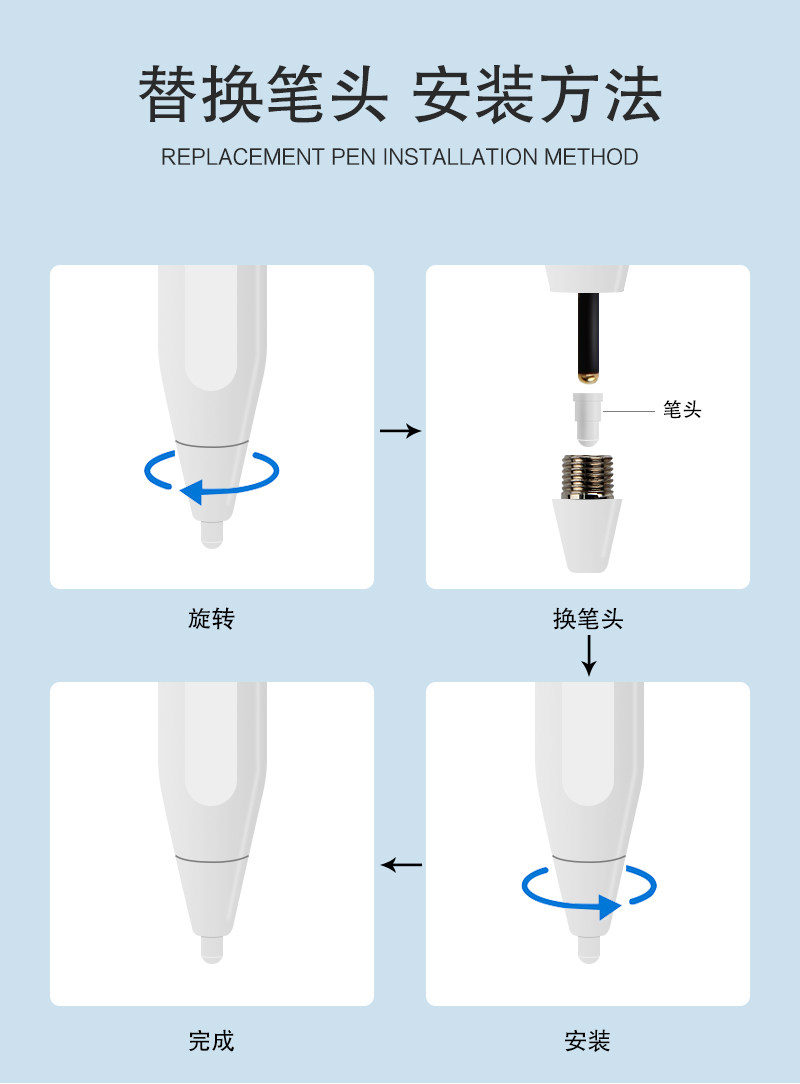 替换笔头 安装方法
REPLACEMENT PEN INSTALLATION METHOD

笔头

旋转

换笔头

完成

安装