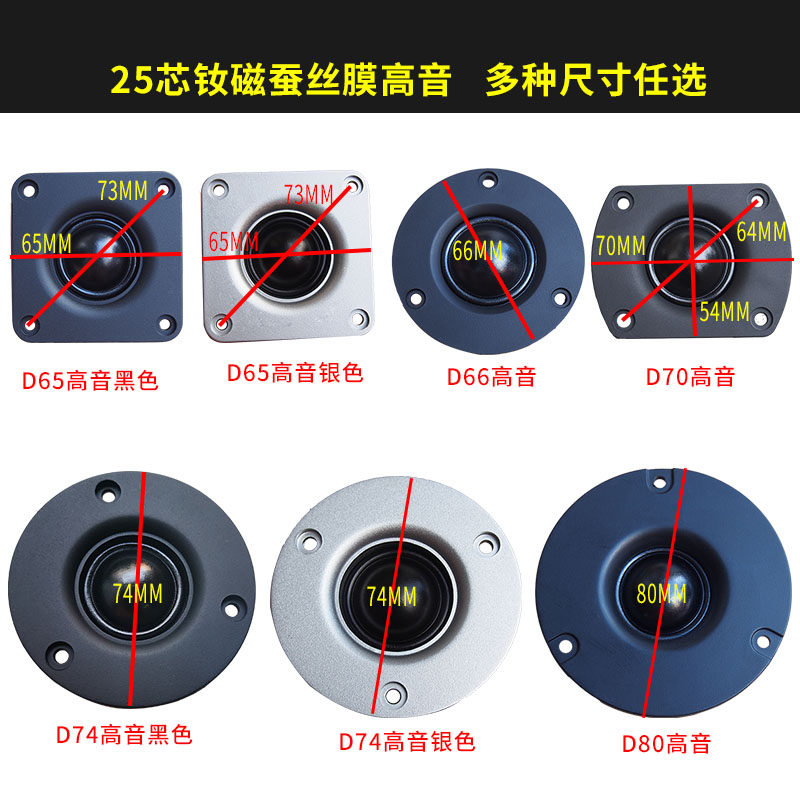 25芯钕磁蚕丝膜高音　多种尺寸任选

73MM
65MM
D65高音黑色

73MM
65MM
D65高音银色

66MM
D66高音

70MM
64MM
54MM
D70高音

74MM
D74高音黑色

74MM
D74高音银色

80MM
D80高音