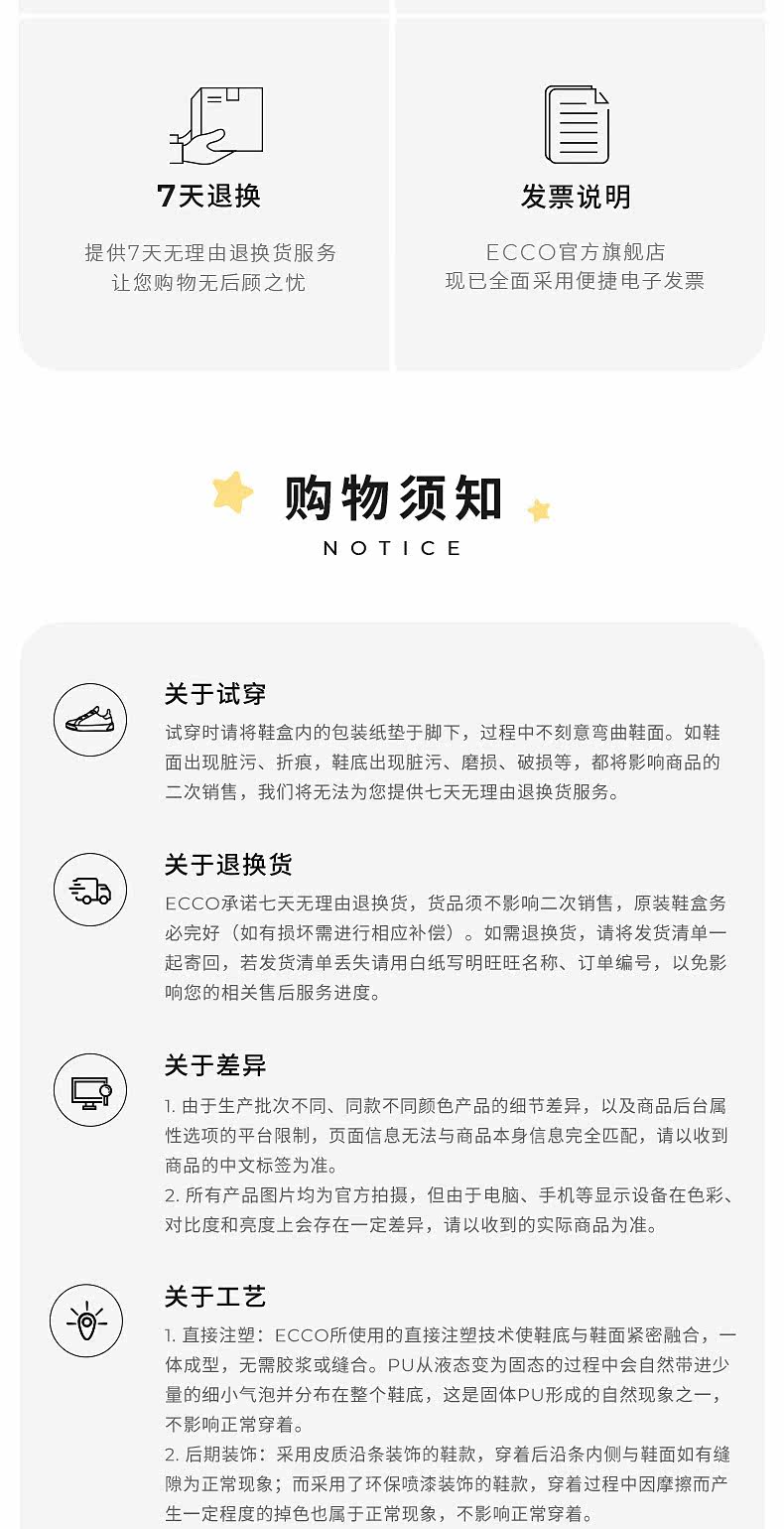 7天退换

提供7天无理由退换货服务
让您购物无后顾之忧

发票说明

ECCO官方旗舰店
现已全面采用便捷电子发票

购物须知

NOTICE

关于试穿

试穿时请将鞋盒内的包装纸垫于脚下，过程中不刻意弯曲鞋面。如鞋面出现脏污、折痕，鞋底出现脏污、磨损、破损等，都将影响商品的二次销售，我们将无法为您提供七天无理由退换货服务。

关于退换货

ECCO承诺七天无理由退换货，货品须不影响二次销售，原装鞋盒务必完好（如有损坏需进行相应补偿）。如需退换货，请将发货清单一起寄回，若发货清单丢失请用白纸写明旺旺名称、订单编号，以免影响您的相关售后服务进度。

关于差异

1.由于生产批次不同、同款不同颜色产品的细节差异，以及商品后台属性选项的平台限制，页面信息无法与商品本身信息完全匹配，请以收到商品的中文标签为准。
2.所有产品图片均为官方拍摄，但由于电脑、手机等显示设备在色彩、对比度和亮度上会存在一定差异，请以收到的实际商品为准。

关于工艺

1.直接注塑：ECCO所使用的直接注塑技术使鞋底与鞋面紧密融合，一体成型，无需胶浆或缝合。PU从液态变为固态的过程中会自然带进少量的细小气泡并分布在整个鞋底，这是固体PU形成的自然现象之一，不影响正常穿着。
2.后期装饰：采用皮质沿条装饰的鞋款，穿着后沿条内侧与鞋面如有缝隙为正常现象；而采用了环保喷漆装饰的鞋款，穿着过程中因摩擦而产生一定程度的掉色也属于正常现象，不影响正常穿着。