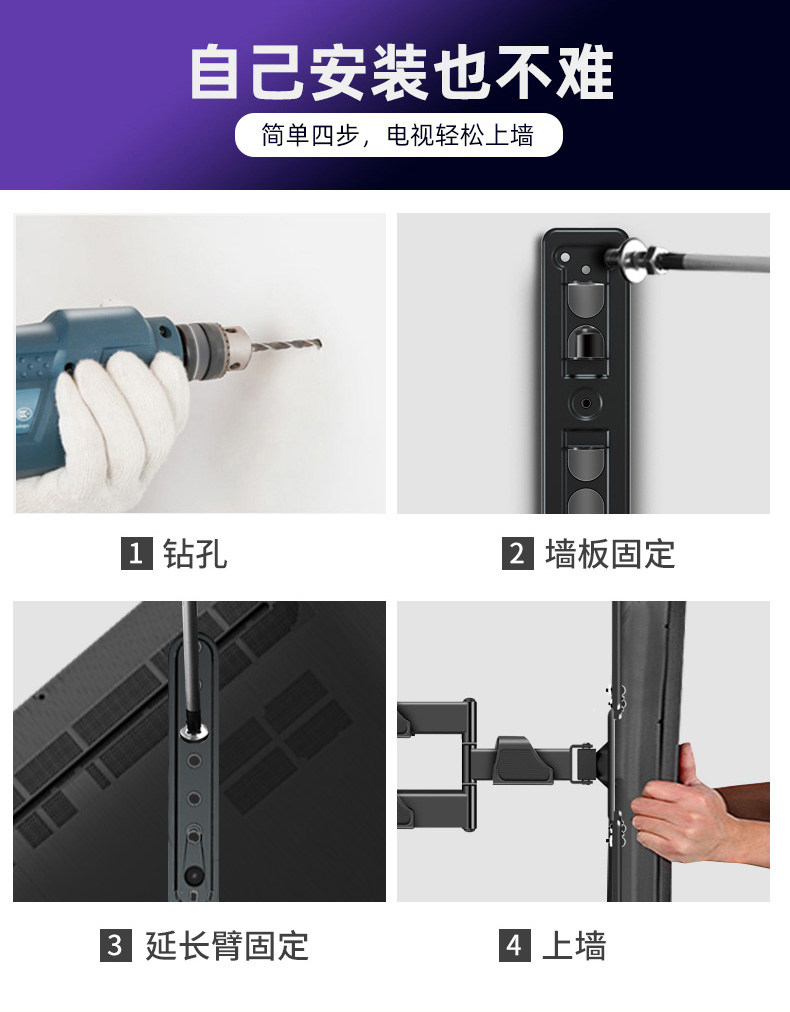 自己安装也不难

简单四步，电视轻松上墙

1 钻孔

2 墙板固定

3 延长臂固定

4 上墙