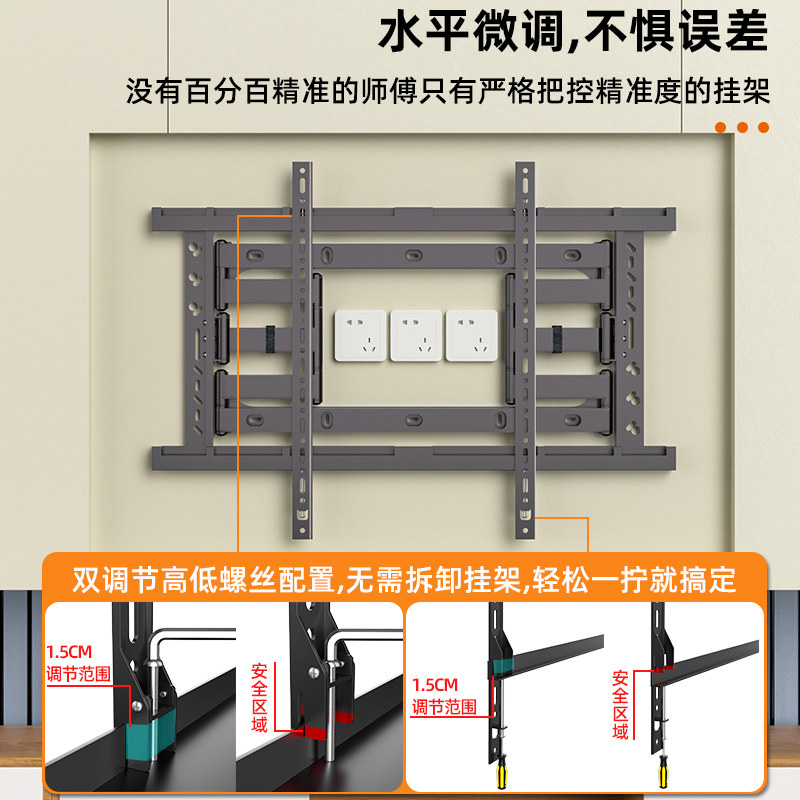 水平微调,不惧误差

没有百分百精准的师傅只有严格把控精准度的挂架

双调节高低螺丝配置,无需拆卸挂架,轻松一拧就搞定

1.5CM
调节范围

安全区域

1.5CM
调节范围

安全区域