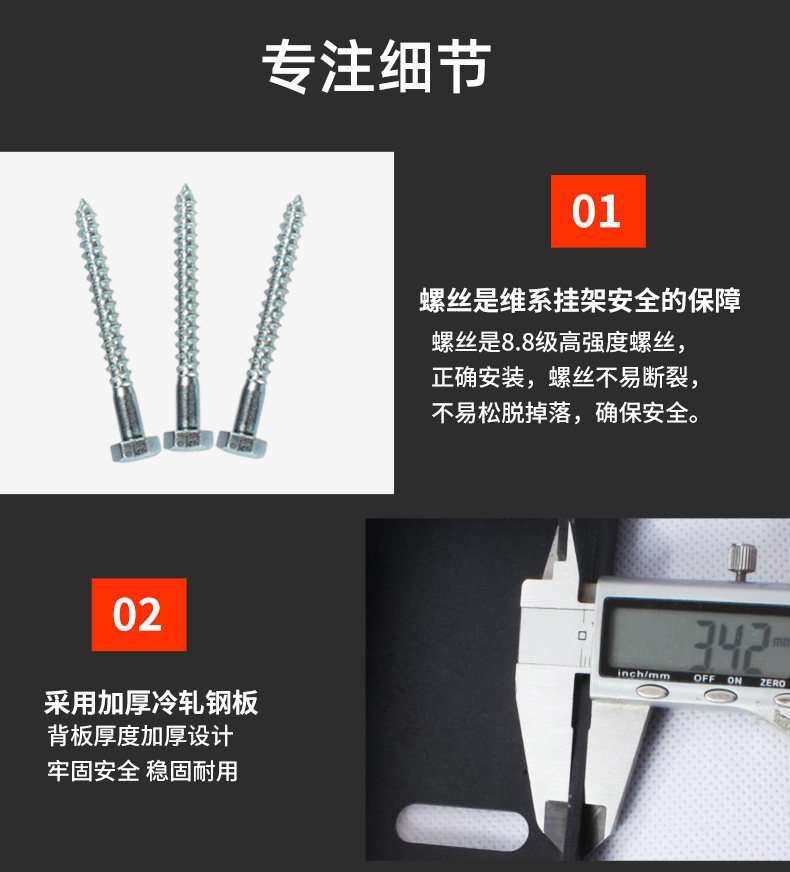 专注细节

01

螺丝是维系挂架安全的保障

螺丝是8.8级高强度螺丝，
正确安装，螺丝不易断裂，
不易松脱掉落，确保安全。

02

采用加厚冷轧钢板

背板厚度加厚设计
牢固安全 稳固耐用

3.42 mm
inch/mm OFF ON ZERO