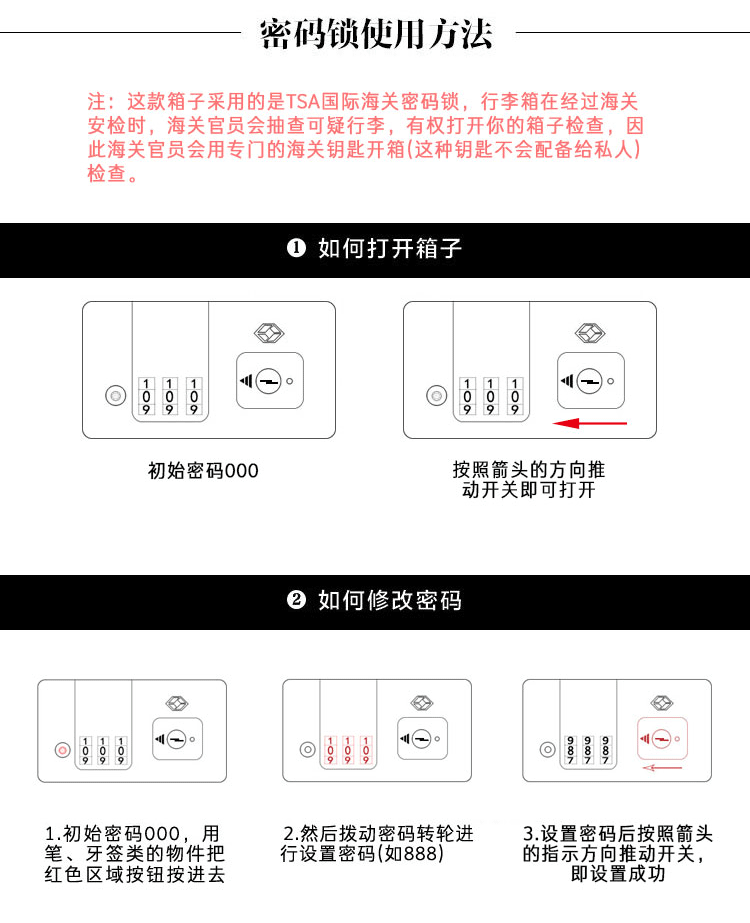 密码锁使用方法

注：这款箱子采用的是TSA国际海关密码锁，行李箱在经过海关安检时，海关官员会抽查可疑行李，有权打开你的箱子检查，因此海关官员会用专门的海关钥匙开箱(这种钥匙不会配备给私人)检查。

❶ 如何打开箱子

1 1 1
0 0 0
9 9 9

初始密码000

1 1 1
0 0 0
9 9 9

按照箭头的方向推动开关即可打开

❷ 如何修改密码

1 1 1
0 0 0
9 9 9

1.初始密码000，用笔、牙签类的物件把红色区域按钮按进去

1 1 1
0 0 0
9 9 9

2.然后拨动密码转轮进行设置密码(如888)

9 9 9
8 8 8
7 7 7

3.设置密码后按照箭头的指示方向推动开关，即设置成功