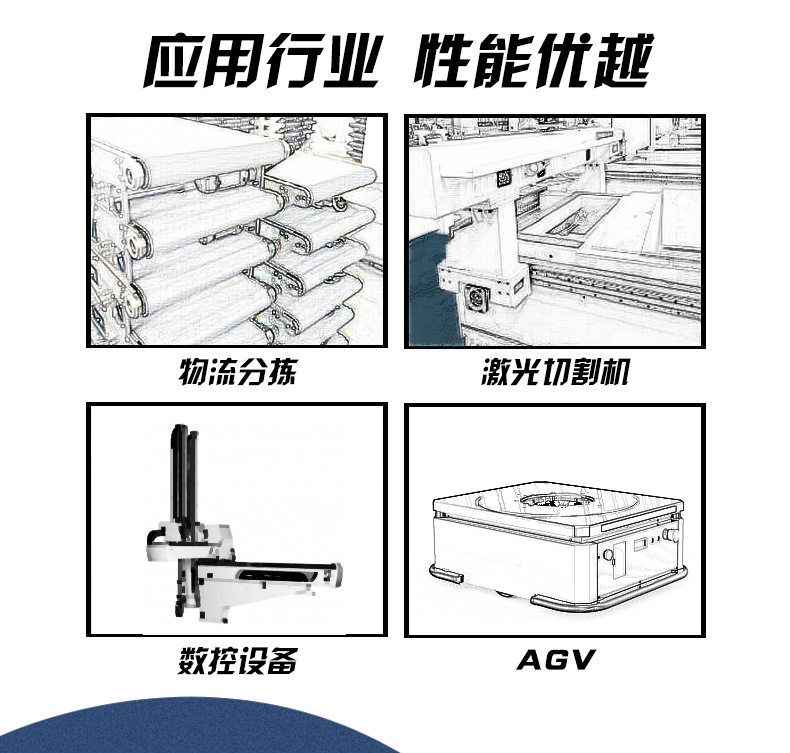 应用行业 性能优越

物流分拣

激光切割机

数控设备

AGV