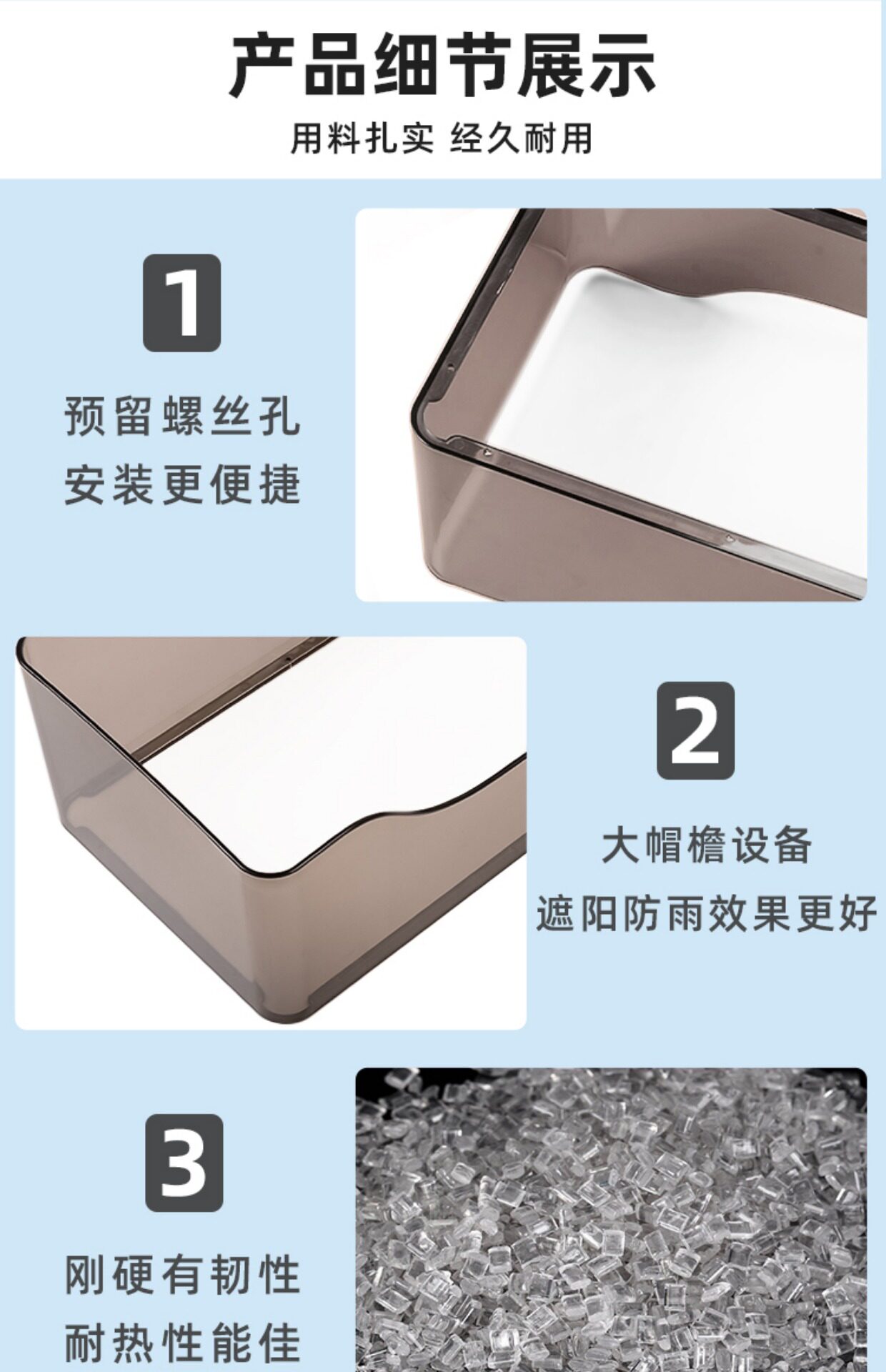 产品细节展示

用料扎实 经久耐用

1

预留螺丝孔
安装更便捷

2

大帽檐设备
遮阳防雨效果更好

3

刚硬有韧性
耐热性能佳