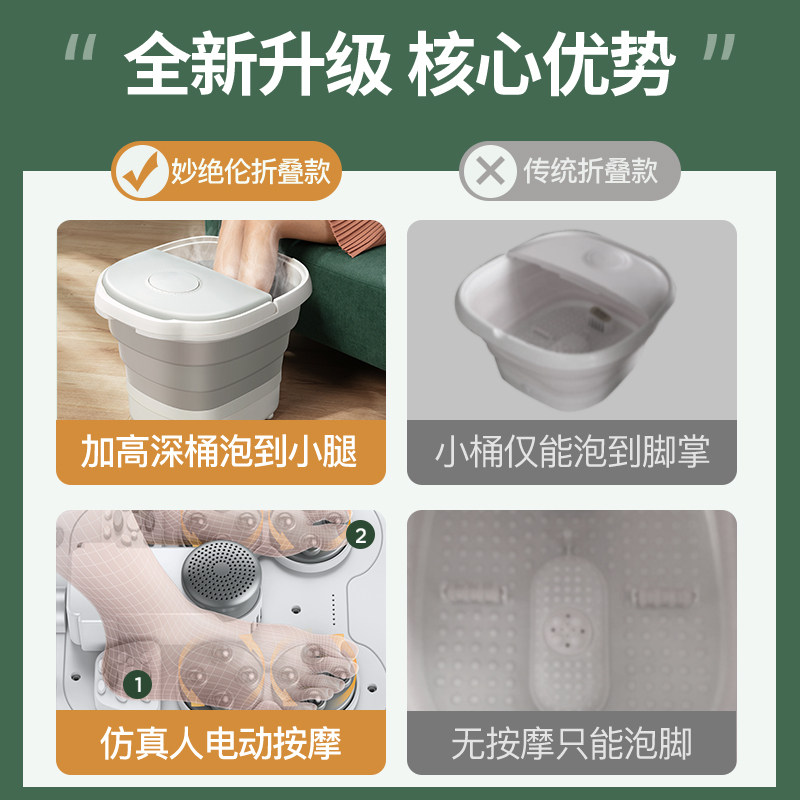 “ 全新升级 核心优势 ”

妙绝伦折叠款

传统折叠款

加高深桶泡到小腿

小桶仅能泡到脚掌

2

1

仿真人电动按摩

无按摩只能泡脚