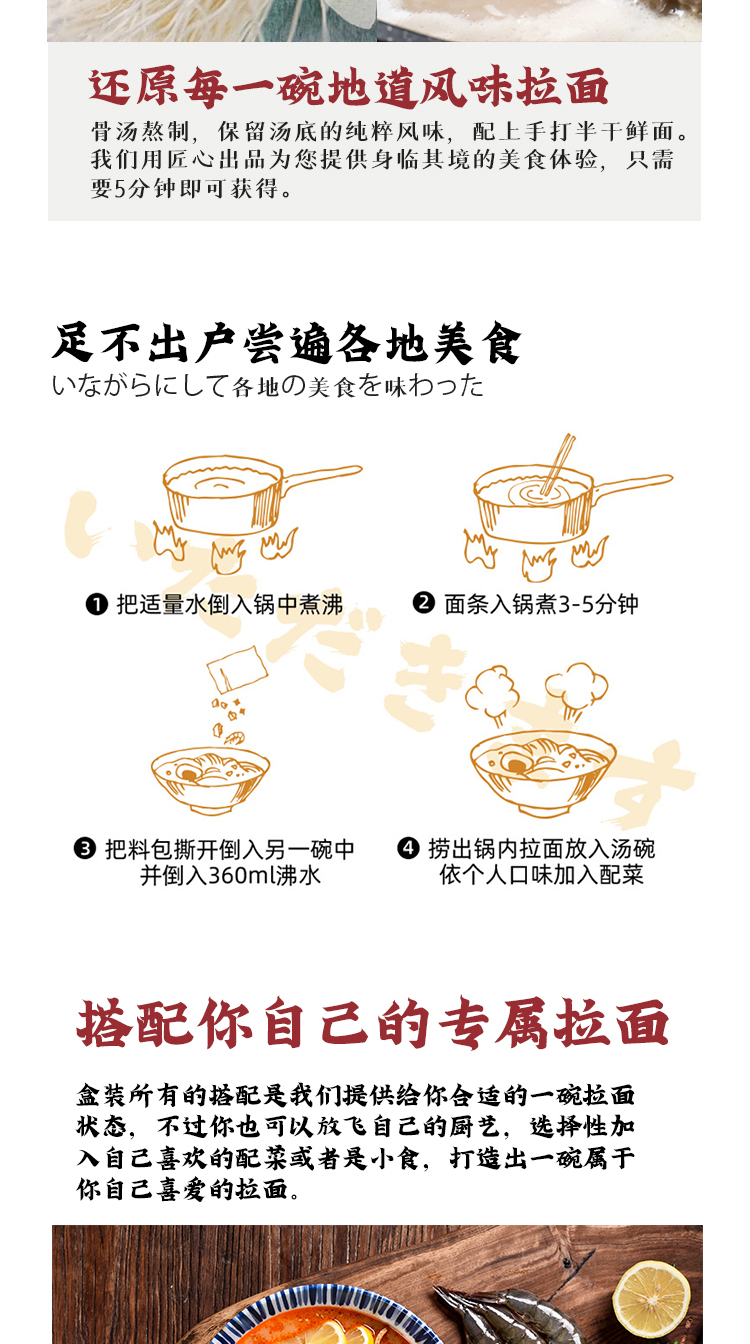 还原每一碗地道风味拉面

骨汤熬制，保留汤底的纯粹风味，配上手打半干鲜面。我们用匠心出品为您提供身临其境的美食体验，只需要5分钟即可获得。

足不出户尝遍各地美食

いながらにして各地の美食を味わった

いただきます

❶ 把适量水倒入锅中煮沸

❷ 面条入锅煮3-5分钟

❸ 把料包撕开倒入另一碗中并倒入360ml沸水

❹ 捞出锅内拉面放入汤碗依个人口味加入配菜

搭配你自己的专属拉面

盒装所有的搭配是我们提供给你合适的一碗拉面状态，不过你也可以放飞自己的厨艺，选择性加入自己喜欢的配菜或者是小食，打造出一碗属于你自己喜爱的拉面。