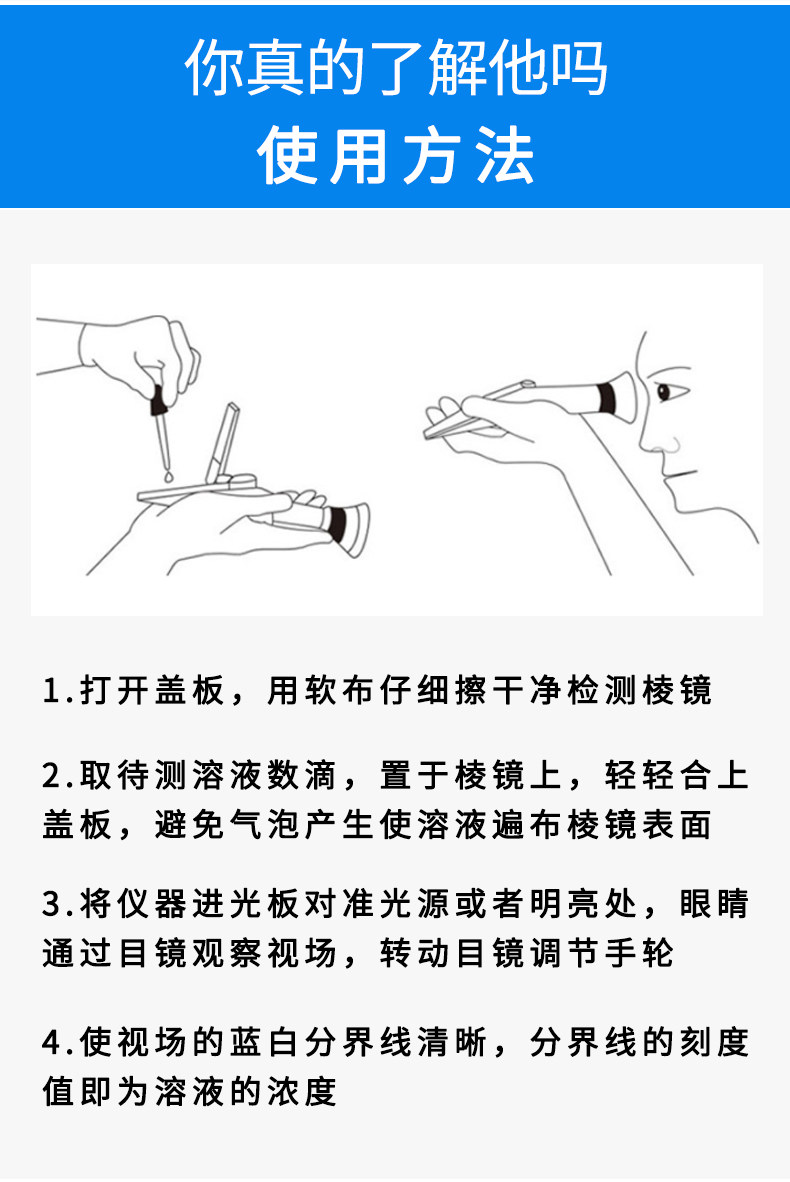 你真的了解他吗
使用方法

1.打开盖板，用软布仔细擦干净检测棱镜

2.取待测溶液数滴，置于棱镜上，轻轻合上盖板，避免气泡产生使溶液遍布棱镜表面

3.将仪器进光板对准光源或者明亮处，眼睛通过目镜观察视场，转动目镜调节手轮

4.使视场的蓝白分界线清晰，分界线的刻度值即为溶液的浓度