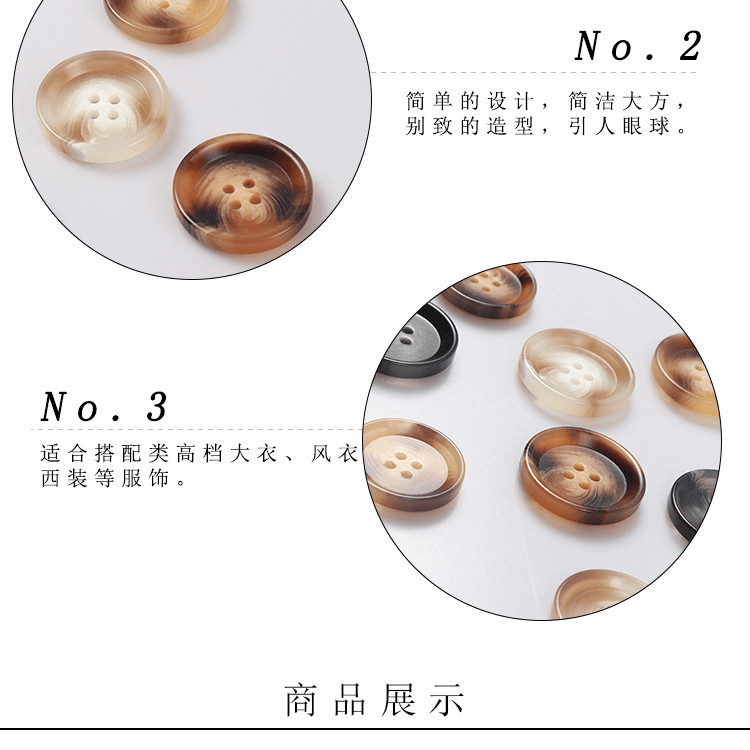 No. 2

简单的设计，简洁大方，别致的造型，引人眼球。

No. 3

适合搭配类高档大衣、风衣西装等服饰。

商品展示