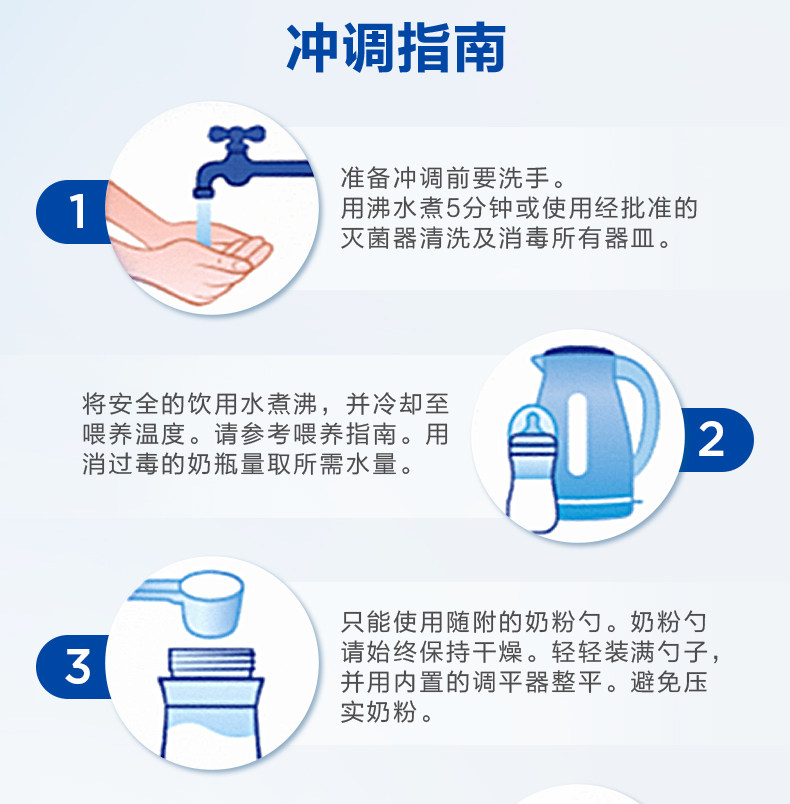 冲调指南

1

准备冲调前要洗手。用沸水煮5分钟或使用经批准的灭菌器清洗及消毒所有器皿。

将安全的饮用水煮沸，并冷却至喂养温度。请参考喂养指南。用消过毒的奶瓶量取所需水量。

2

3

只能使用随附的奶粉勺。奶粉勺请始终保持干燥。轻轻装满勺子，并用内置的调平器整平。避免压实奶粉。