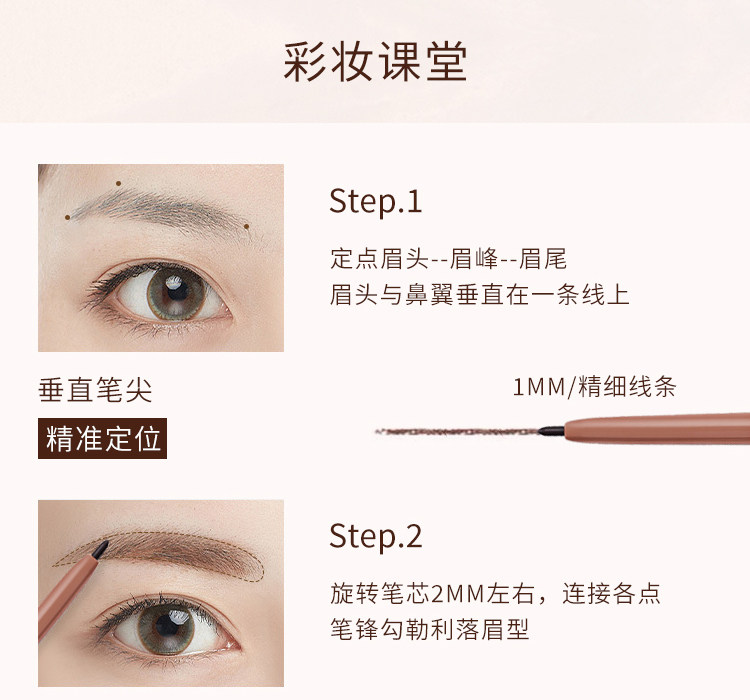 彩妆课堂

Step.1

定点眉头--眉峰--眉尾
眉头与鼻翼垂直在一条线上

垂直笔尖

精准定位

1MM/精细线条

Step.2

旋转笔芯2MM左右，连接各点
笔锋勾勒利落眉型