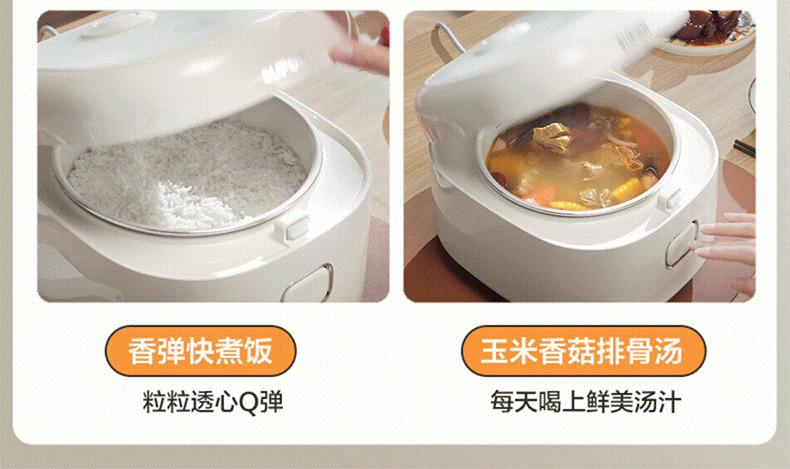 香弹快煮饭

粒粒透心Q弹

玉米香菇排骨汤

每天喝上鲜美汤汁