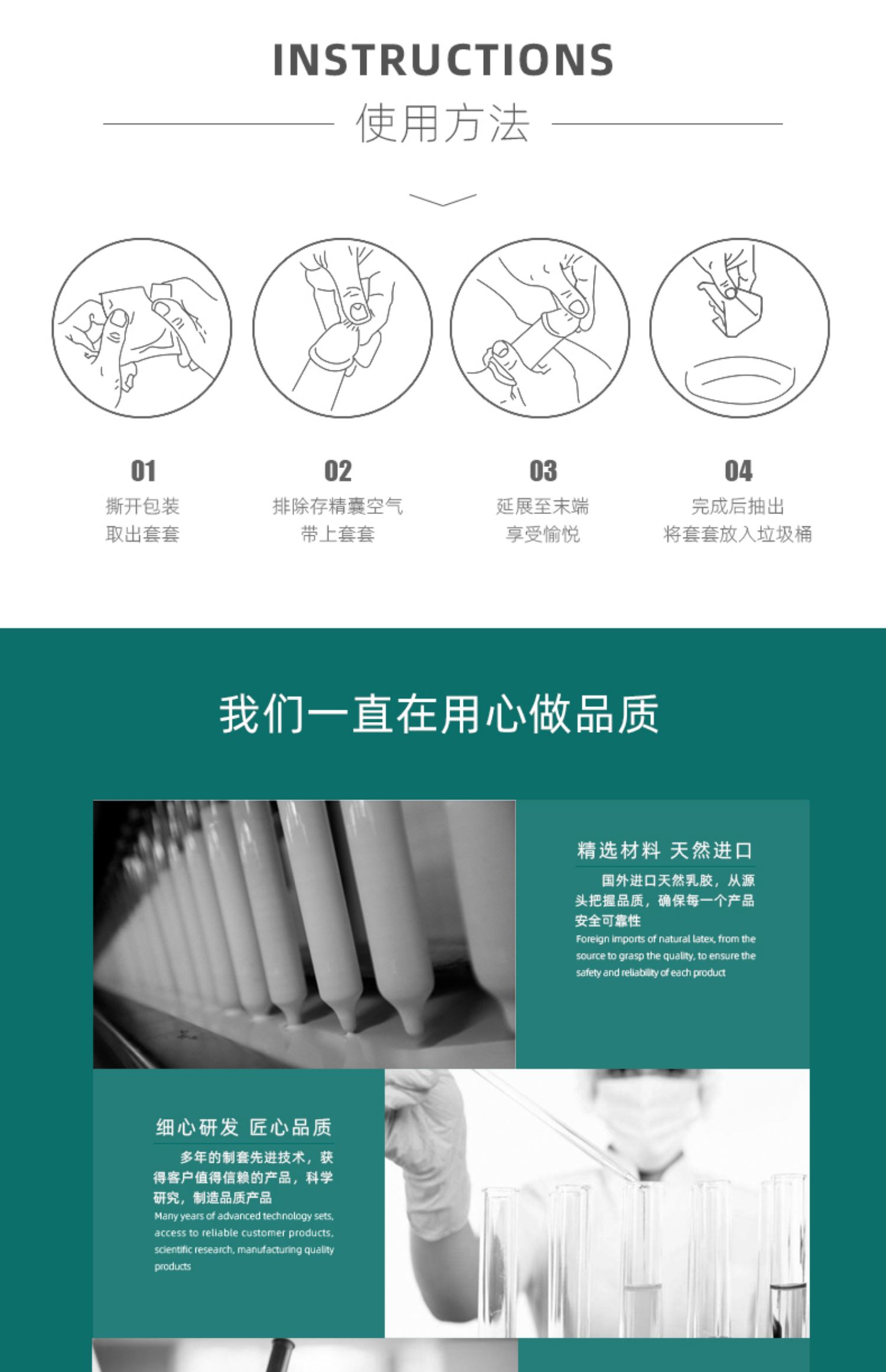 INSTRUCTIONS
使用方法

01
撕开包装
取出套套

02
排除存精囊空气
带上套套

03
延展至末端
享受愉悦

04
完成后抽出
将套套放入垃圾桶

我们一直在用心做品质

精选材料 天然进口
国外进口天然乳胶，从源头把握品质，确保每一个产品安全可靠性
Foreign imports of natural latex, from the source to grasp the quality, to ensure the safety and reliability of each product

细心研发 匠心品质
多年的制套先进技术，获得客户值得信赖的产品，科学研究，制造品质产品
Many years of advanced technology sets, access to reliable customer products, scientific research, manufacturing quality products