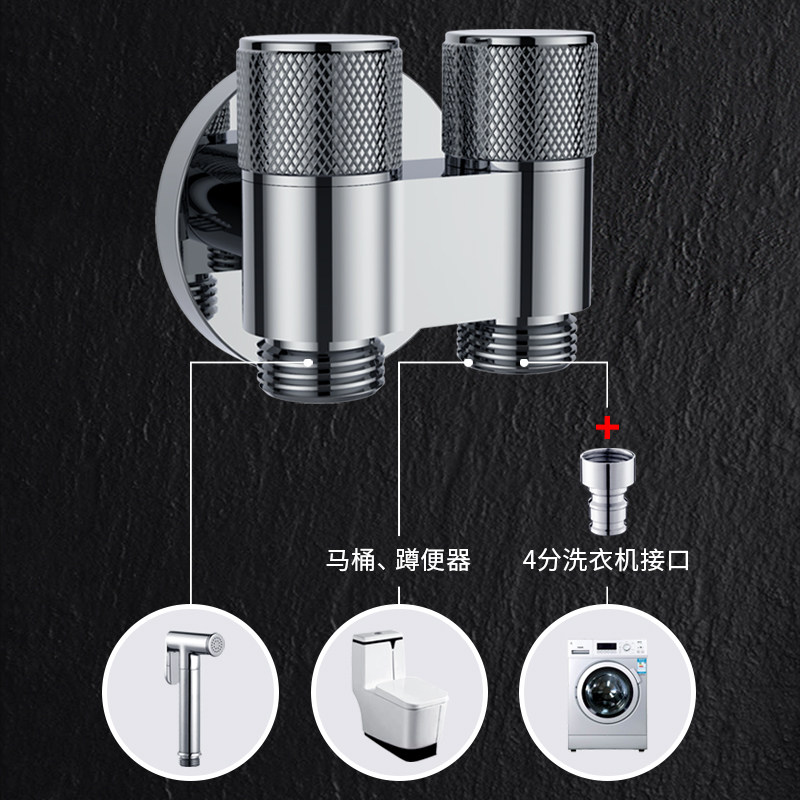 马桶、蹲便器

4分洗衣机接口