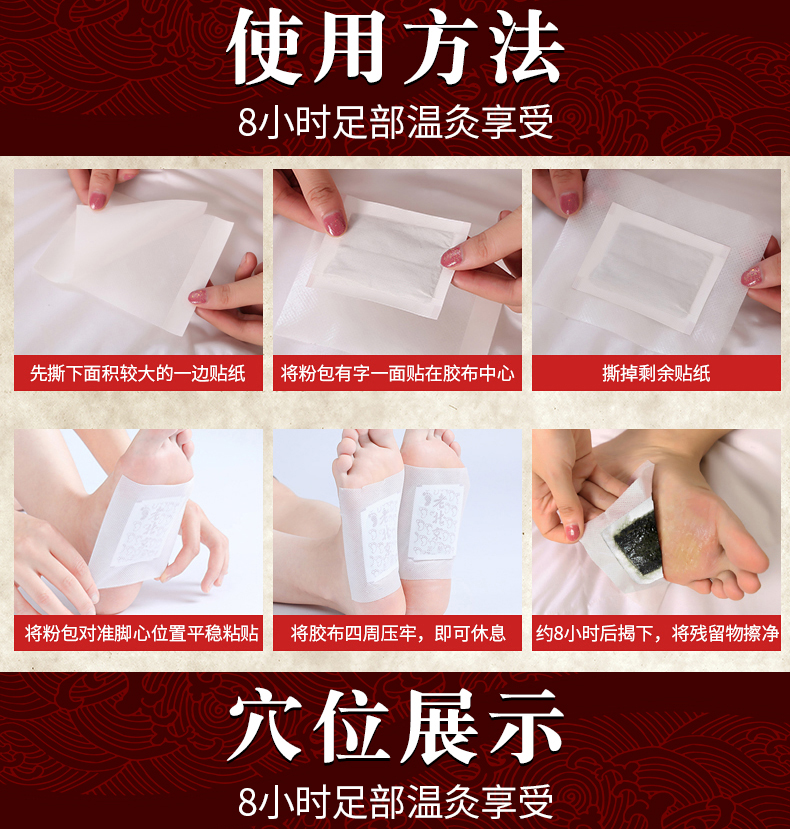 使用方法

8小时足部温灸享受

先撕下面积较大的一边贴纸

将粉包有字一面贴在胶布中心

撕掉剩余贴纸

将粉包对准脚心位置平稳粘贴

将胶布四周压牢，即可休息

约8小时后揭下，将残留物擦净

穴位展示

8小时足部温灸享受