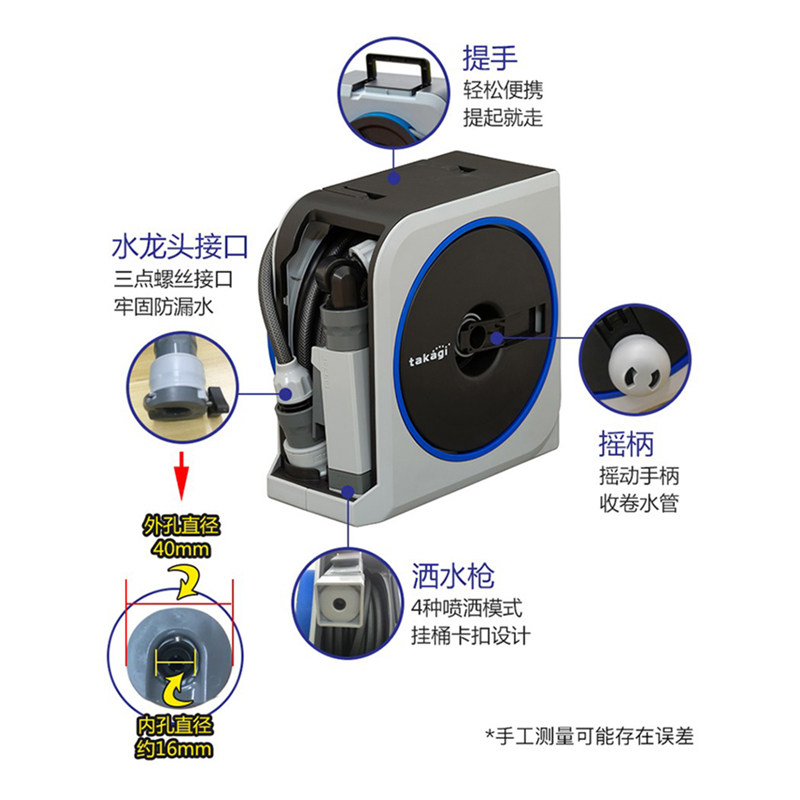 提手
轻松便携
提起就走

水龙头接口
三点螺丝接口
牢固防漏水

takagi

摇柄
摇动手柄
收卷水管

外孔直径
40mm

洒水枪
4种喷洒模式
挂桶卡扣设计

内孔直径
约16mm

*手工测量可能存在误差