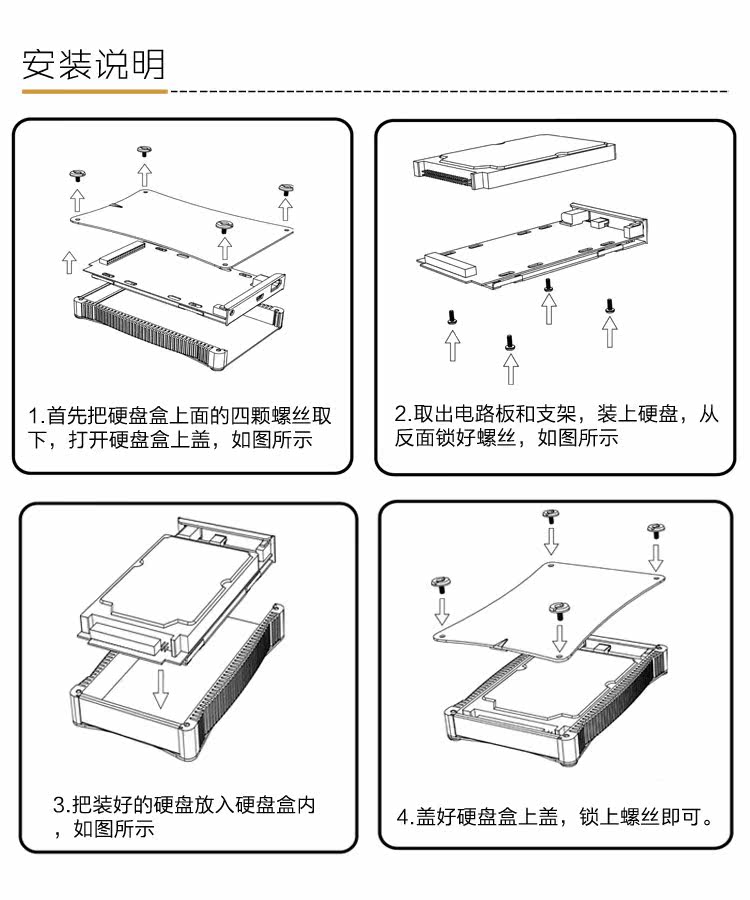 安装说明

1.首先把硬盘盒上面的四颗螺丝取下，打开硬盘盒上盖，如图所示

2.取出电路板和支架，装上硬盘，从反面锁好螺丝，如图所示

3.把装好的硬盘放入硬盘盒内，如图所示

4.盖好硬盘盒上盖，锁上螺丝即可。