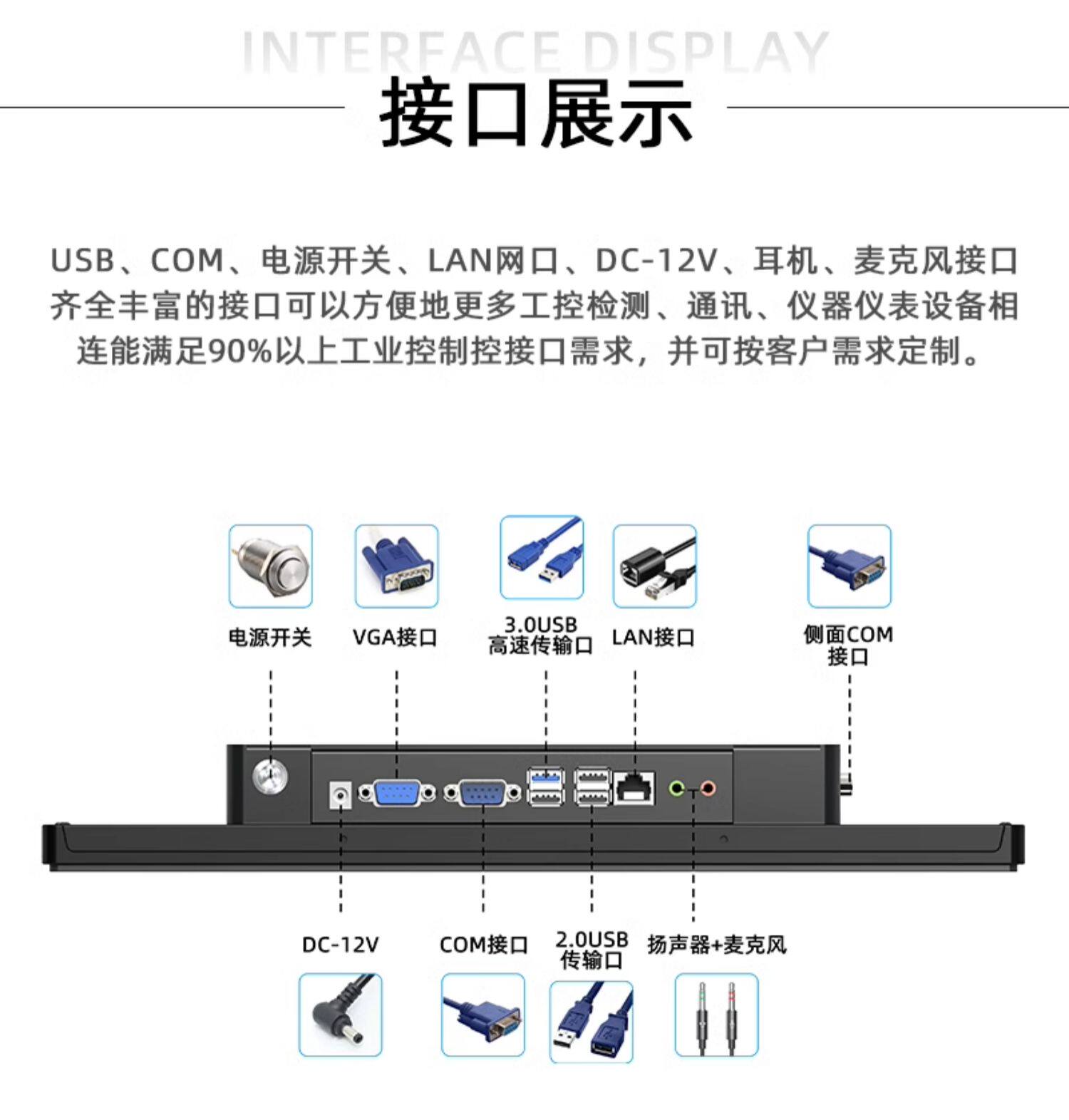 INTERFACE DISPLAY
接口展示

USB、COM、电源开关、LAN网口、DC-12V、耳机、麦克风接口齐全丰富的接口可以方便地更多工控检测、通讯、仪器仪表设备相连能满足90%以上工业控制控接口需求，并可按客户需求定制。

电源开关

VGA接口

3.0USB
高速传输口

LAN接口

侧面COM
接口

DC-12V

COM接口

2.0USB
传输口

扬声器+麦克风