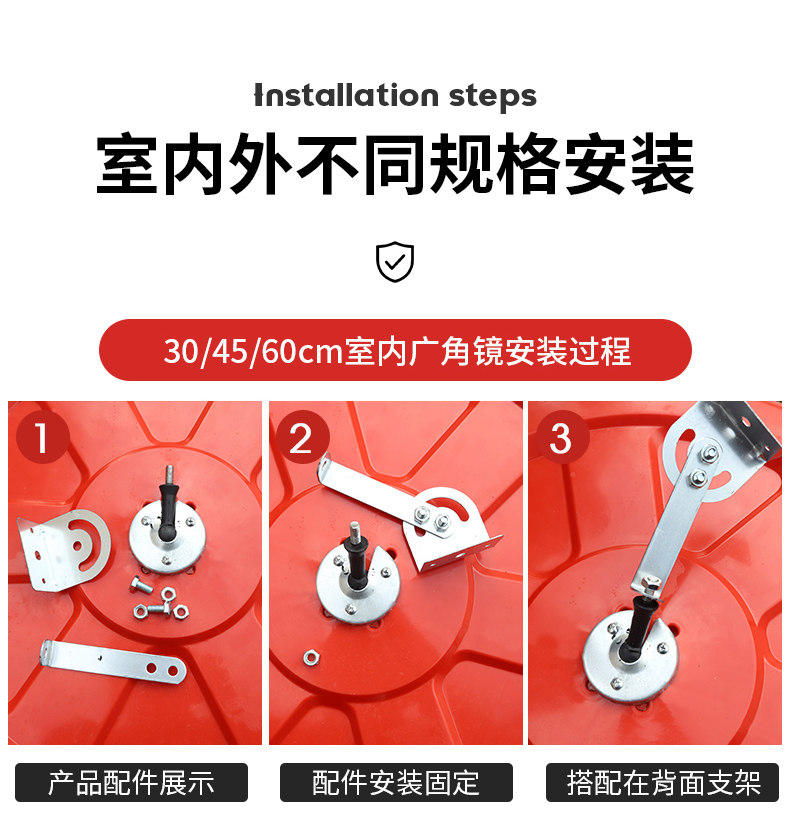 Installation steps

室内外不同规格安装

30/45/60cm室内广角镜安装过程

1

2

3

产品配件展示

配件安装固定

搭配在背面支架