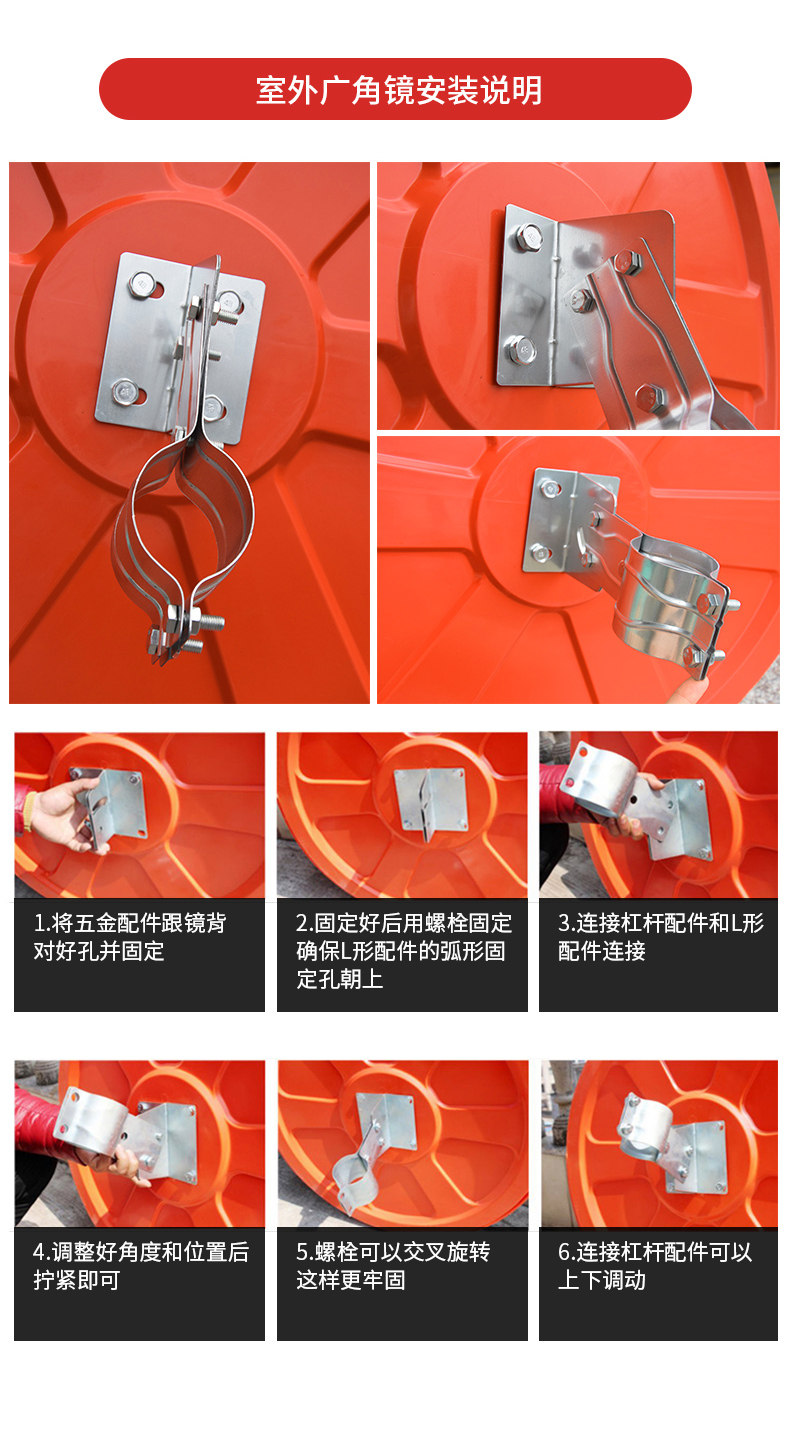 室外广角镜安装说明

1.将五金配件跟镜背对好孔并固定

2.固定好后用螺栓固定确保L形配件的弧形固定孔朝上

3.连接杠杆配件和L形配件连接

4.调整好角度和位置后拧紧即可

5.螺栓可以交叉旋转这样更牢固

6.连接杠杆配件可以上下调动