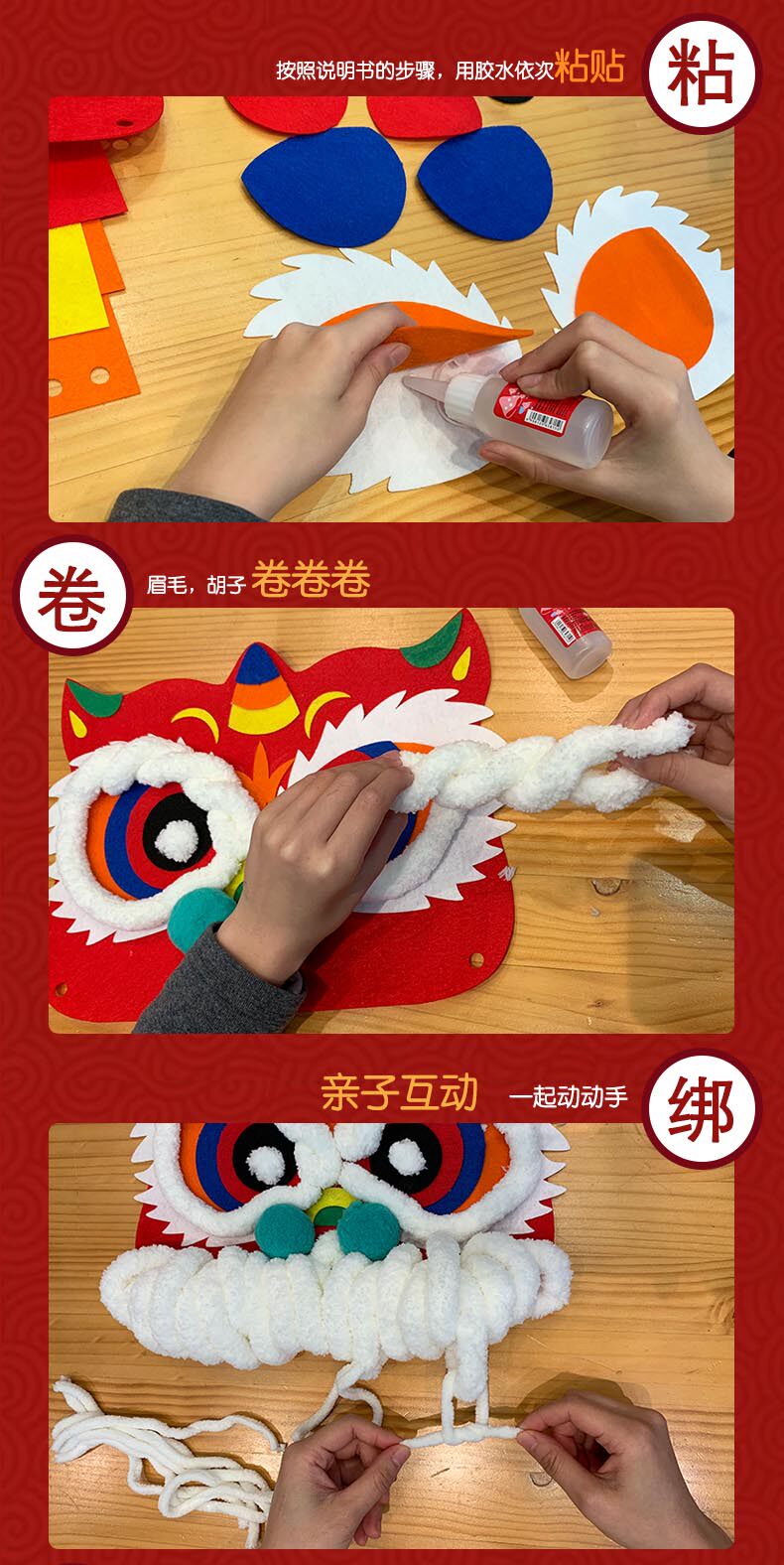 按照说明书的步骤，用胶水依次粘贴

粘

卷

眉毛，胡子 卷卷卷

亲子互动 一起动动手

绑