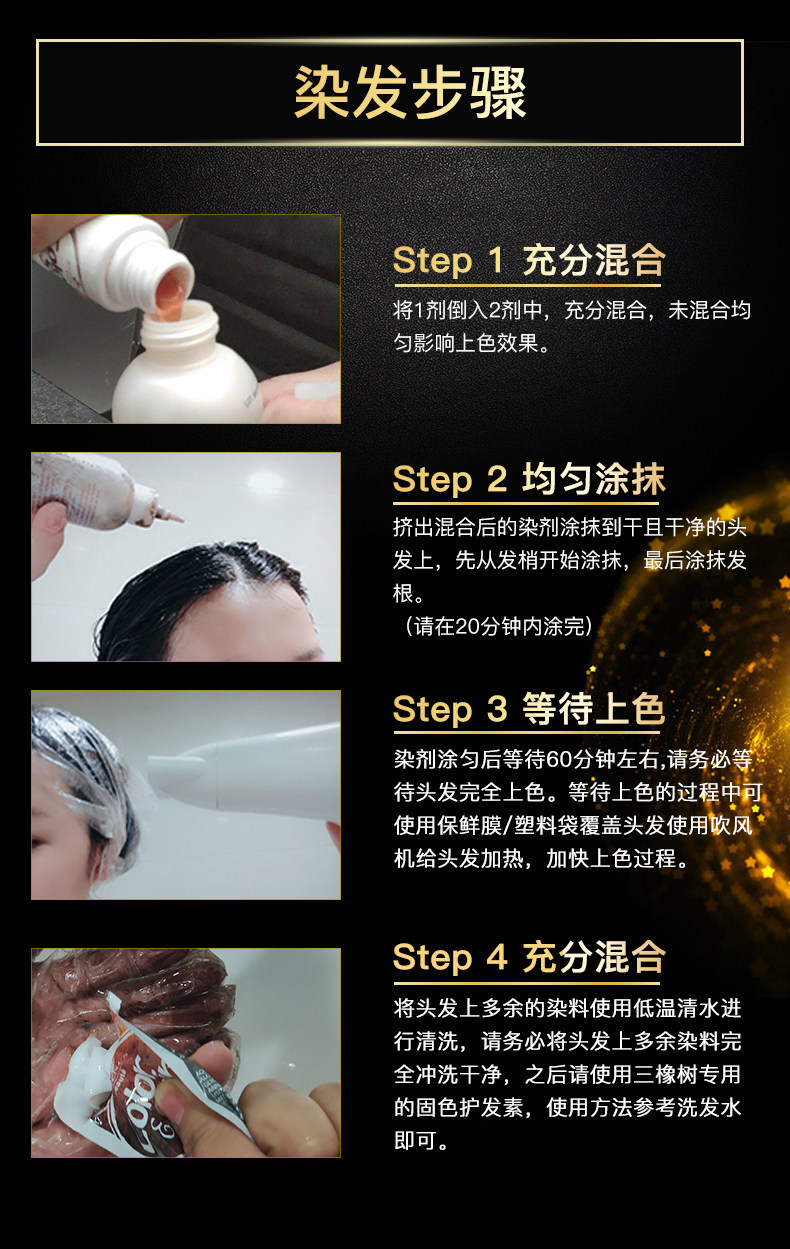 染发步骤

Step 1 充分混合

将1剂倒入2剂中，充分混合，未混合均匀影响上色效果。

Step 2 均匀涂抹

挤出混合后的染剂涂抹到干且干净的头发上，先从发梢开始涂抹，最后涂抹发根。
（请在20分钟内涂完）

Step 3 等待上色

染剂涂匀后等待60分钟左右,请务必等待头发完全上色。等待上色的过程中可使用保鲜膜/塑料袋覆盖头发使用吹风机给头发加热，加快上色过程。

Step 4 充分混合

将头发上多余的染料使用低温清水进行清洗，请务必将头发上多余染料完全冲洗干净，之后请使用三橡树专用的固色护发素，使用方法参考洗发水即可。