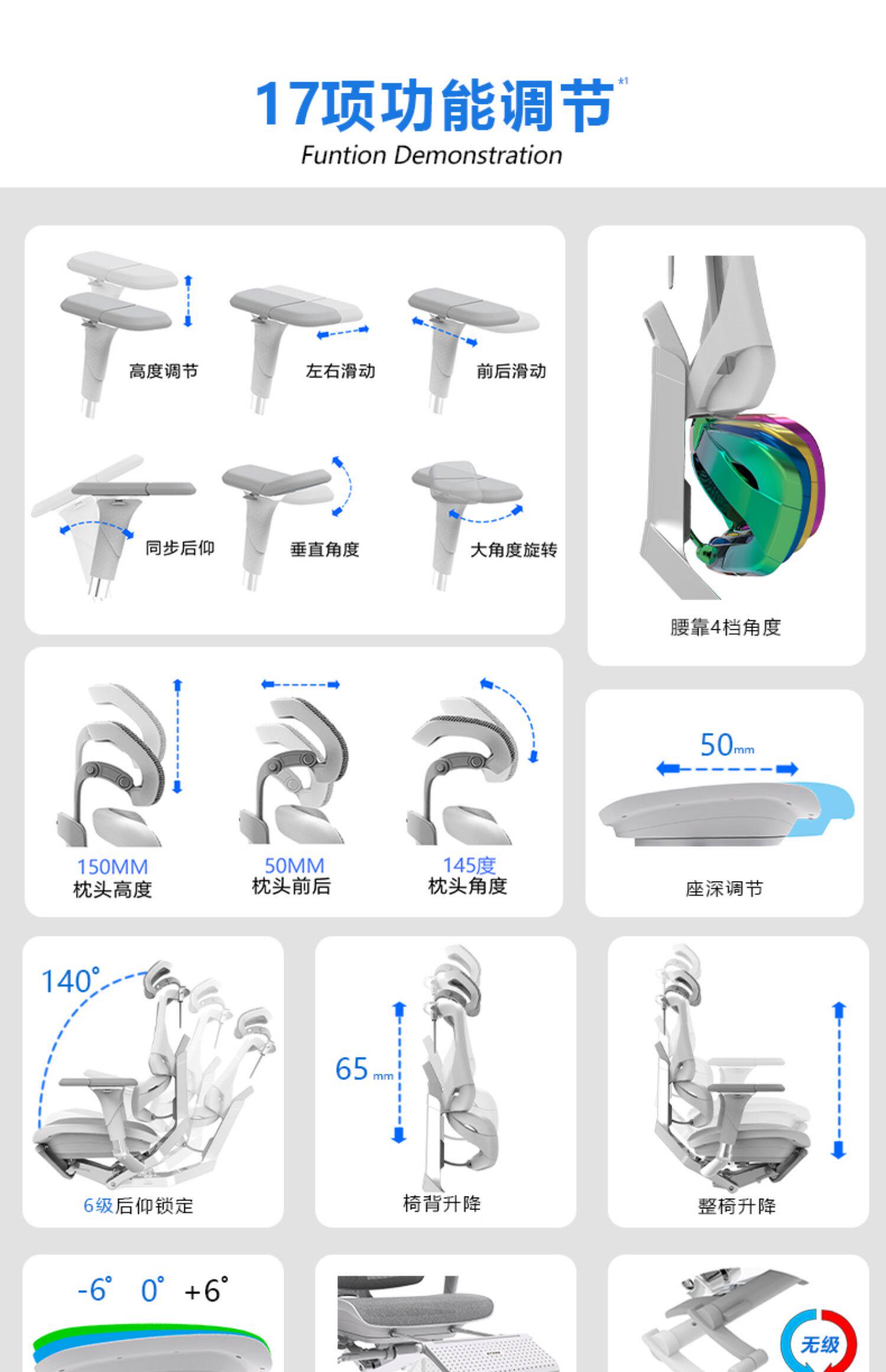 17项功能调节*1
Funtion Demonstration

高度调节
左右滑动
前后滑动
同步后仰
垂直角度
大角度旋转

腰靠4档角度

150MM
枕头高度
50MM
枕头前后
145度
枕头角度

50mm
座深调节

140°
6级后仰锁定

65 mm
椅背升降

整椅升降

-6° 0° +6°

无级