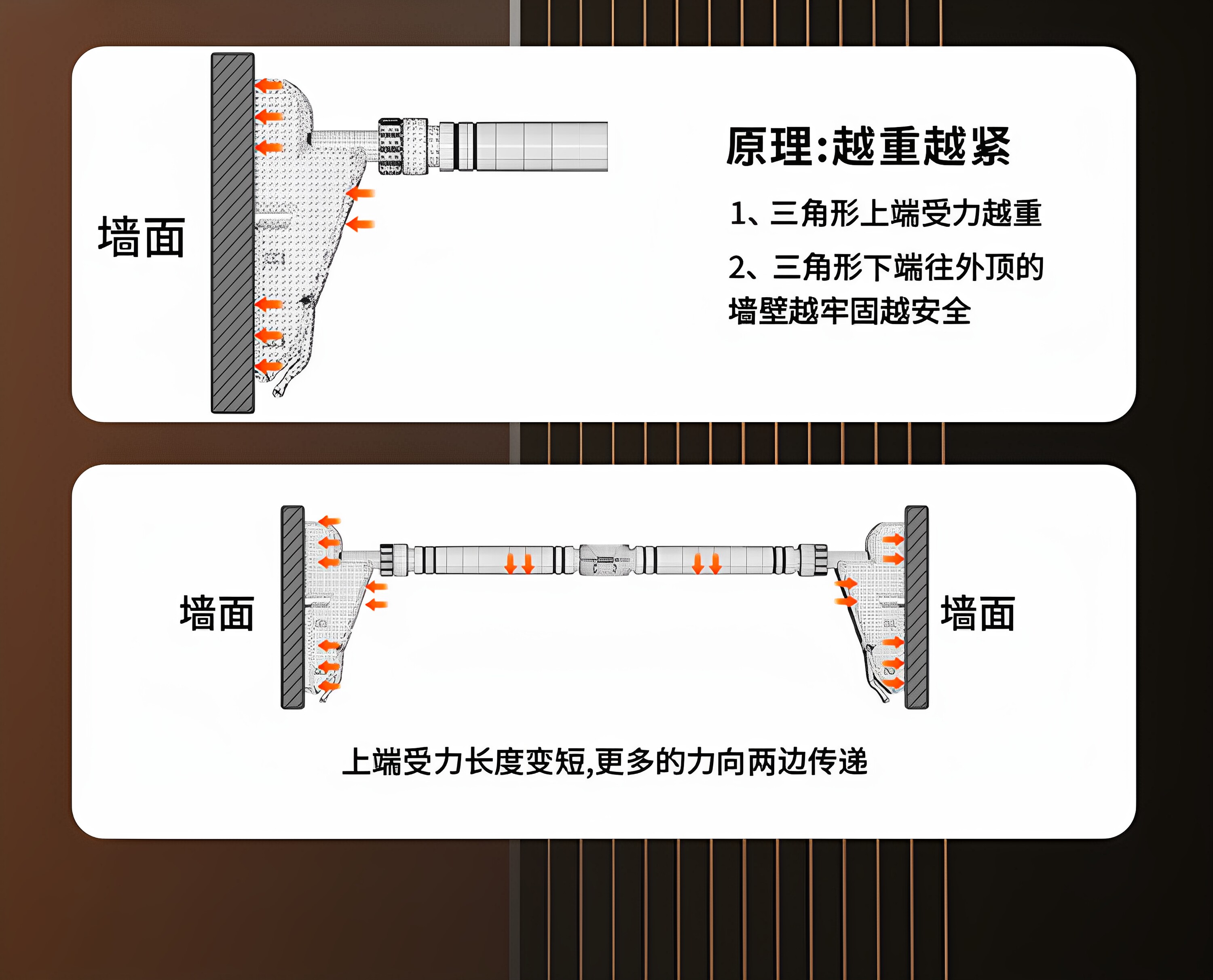 墙面

原理:越重越紧

1、三角形上端受力越重

2、三角形下端往外顶的墙壁越牢固越安全

墙面

墙面

上端受力长度变短,更多的力向两边传递